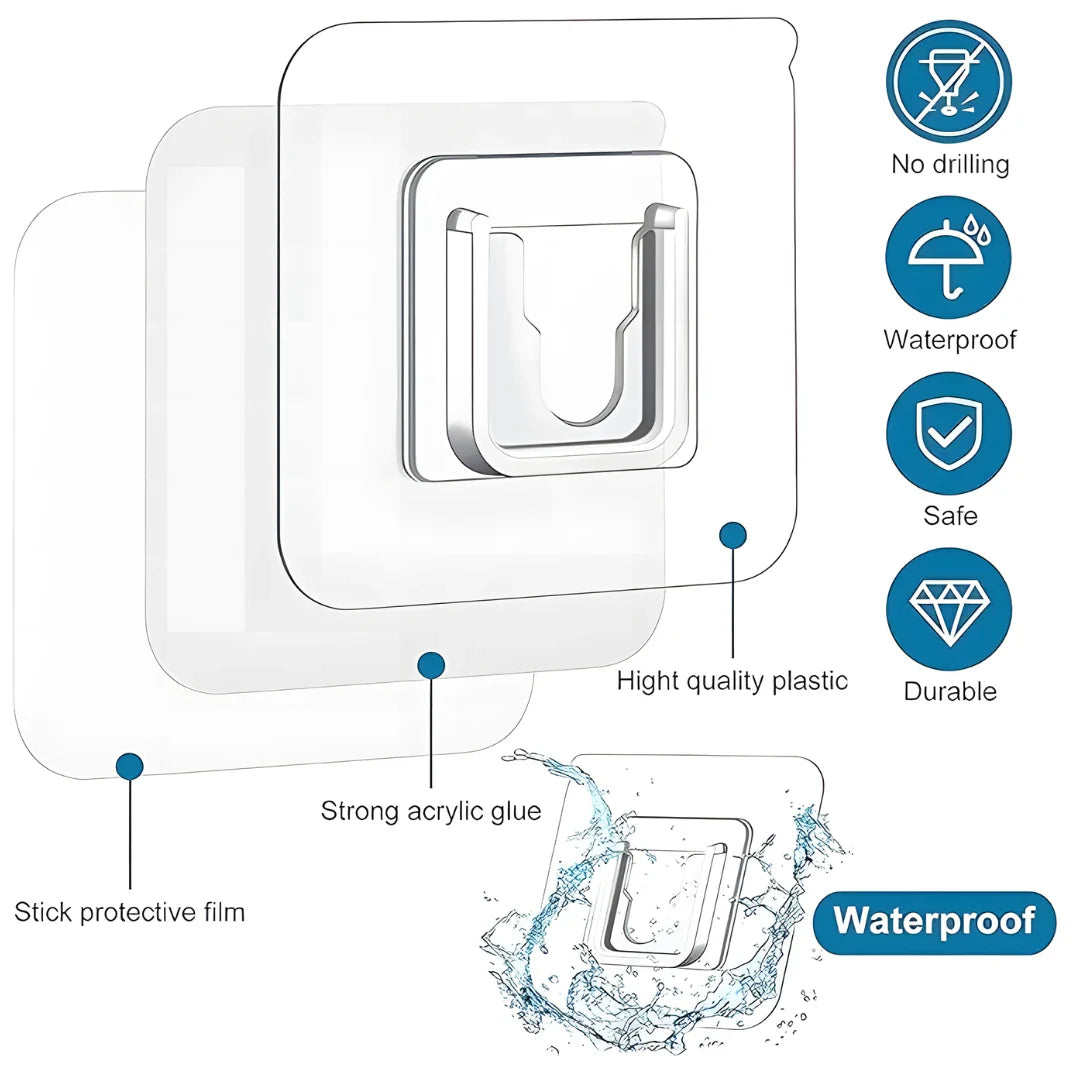 No drilling

Waterproof

Safe

Durable

Hight quality plastic

Strong acrylic glue

Stick protective film

Waterproof