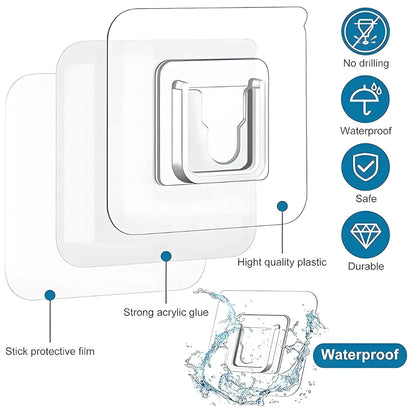 No drilling

Waterproof

Safe

Durable

Hight quality plastic

Strong acrylic glue

Stick protective film

Waterproof