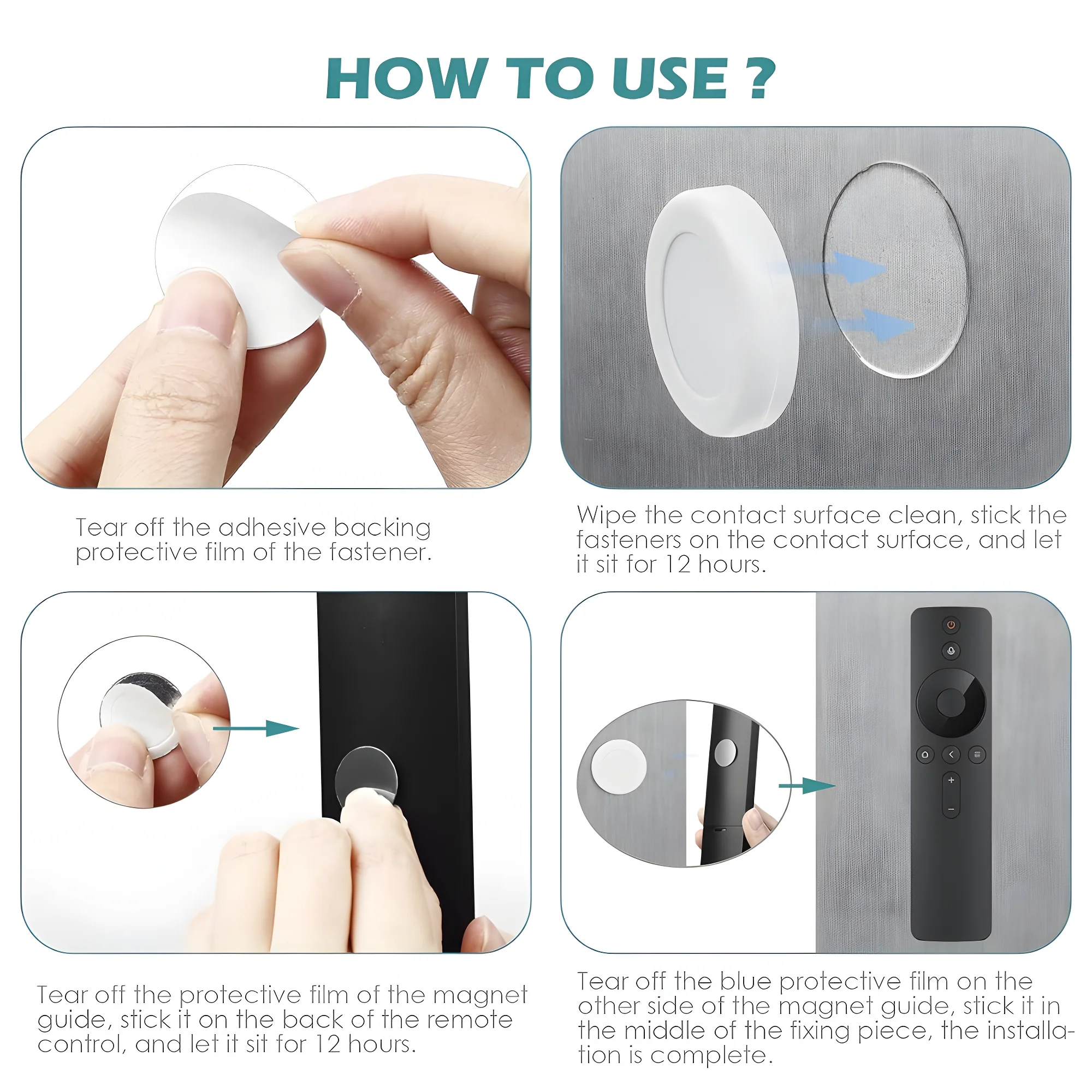 HOW TO USE ?

Tear off the adhesive backing protective film of the fastener.

Wipe the contact surface clean, stick the fasteners on the contact surface, and let it sit for 12 hours.

Tear off the protective film of the magnet guide, stick it on the back of the remote control, and let it sit for 12 hours.

Tear off the blue protective film on the other side of the magnet guide, stick it in the middle of the fixing piece, the installation is complete.