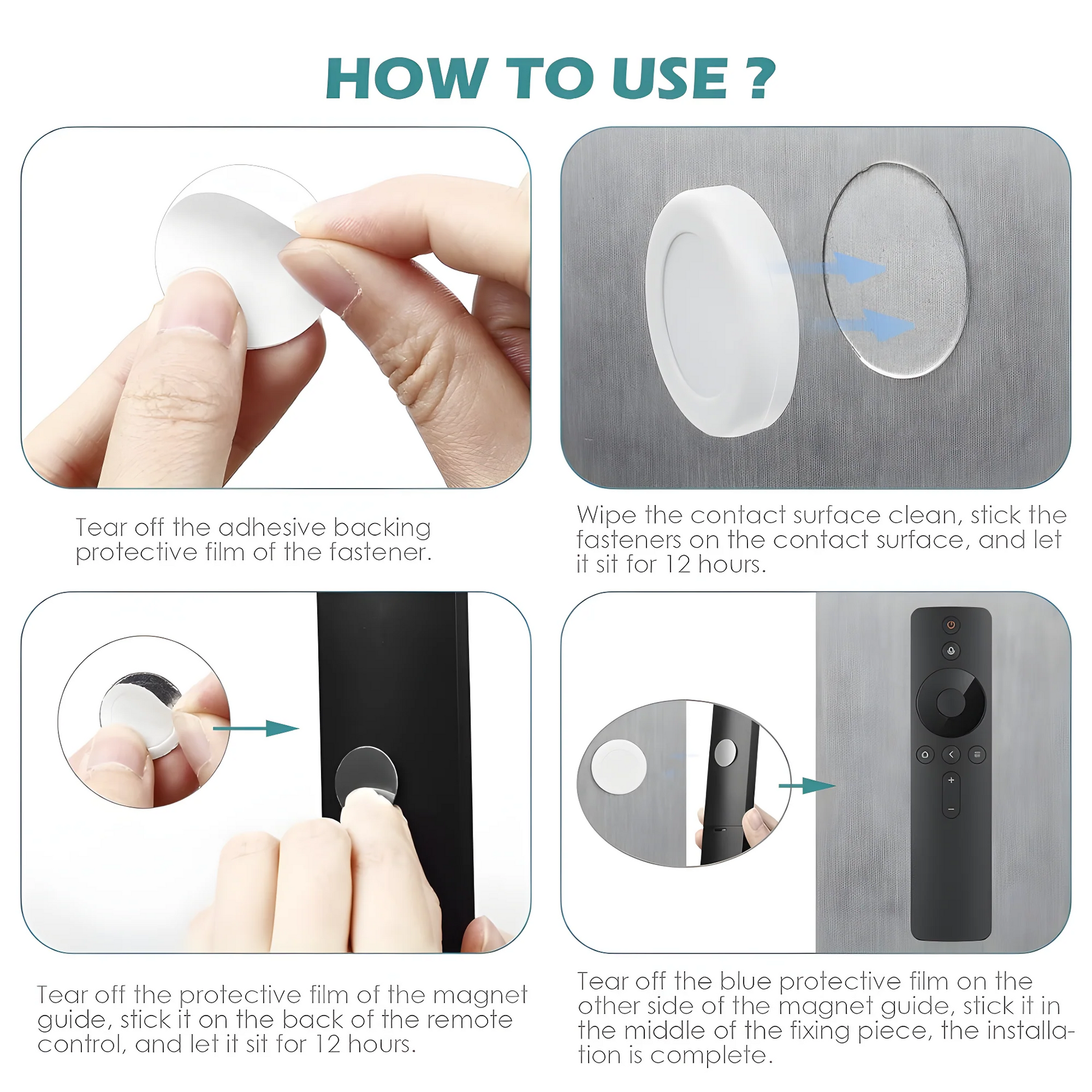 HOW TO USE ?

Tear off the adhesive backing protective film of the fastener.

Wipe the contact surface clean, stick the fasteners on the contact surface, and let it sit for 12 hours.

Tear off the protective film of the magnet guide, stick it on the back of the remote control, and let it sit for 12 hours.

Tear off the blue protective film on the other side of the magnet guide, stick it in the middle of the fixing piece, the installation is complete.