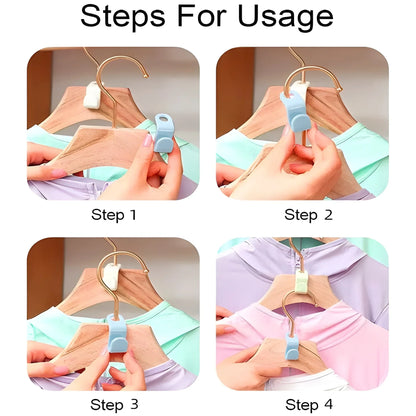 Steps For Usage

Step 1

Step 2

Step 3

Step 4