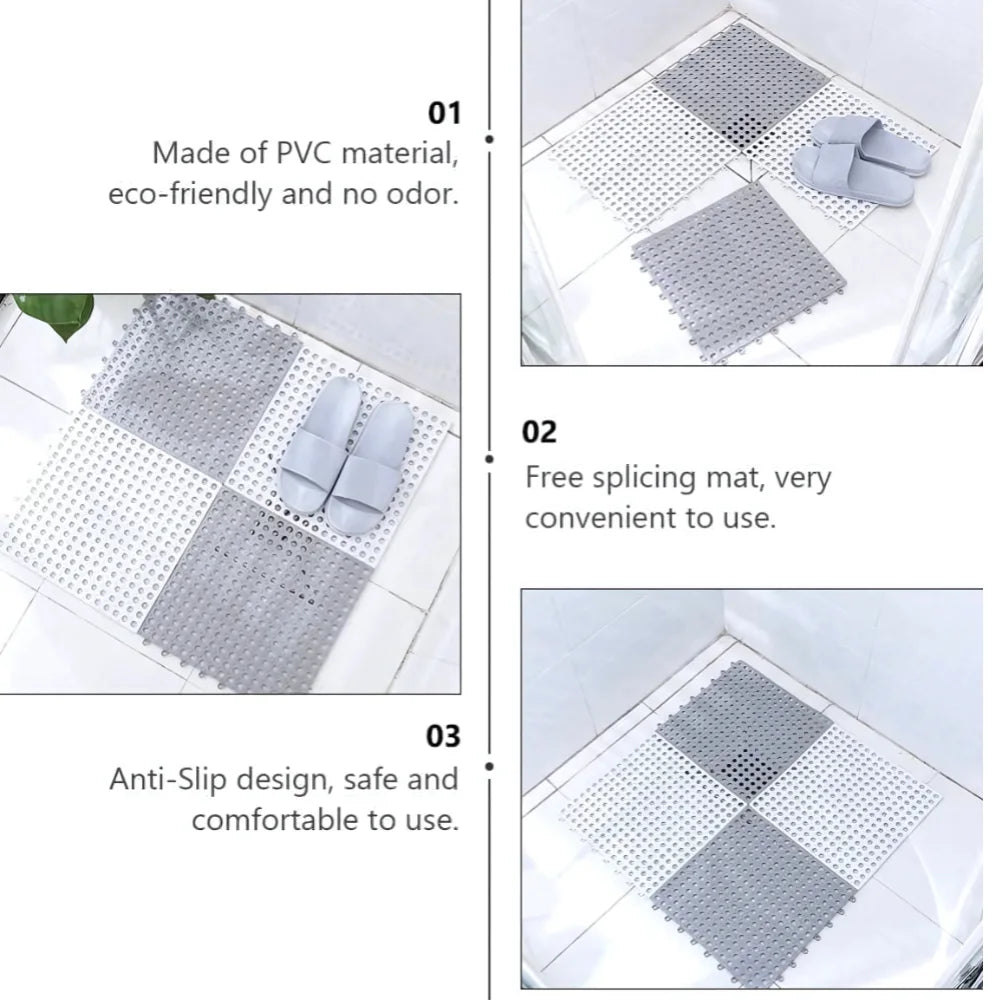 01
Made of PVC material, eco-friendly and no odor.

02
Free splicing mat, very convenient to use.

03
Anti-Slip design, safe and comfortable to use.