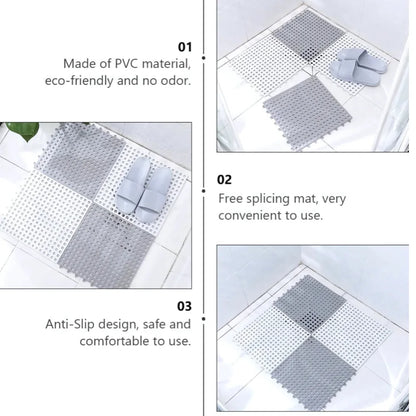 01
Made of PVC material, eco-friendly and no odor.

02
Free splicing mat, very convenient to use.

03
Anti-Slip design, safe and comfortable to use.