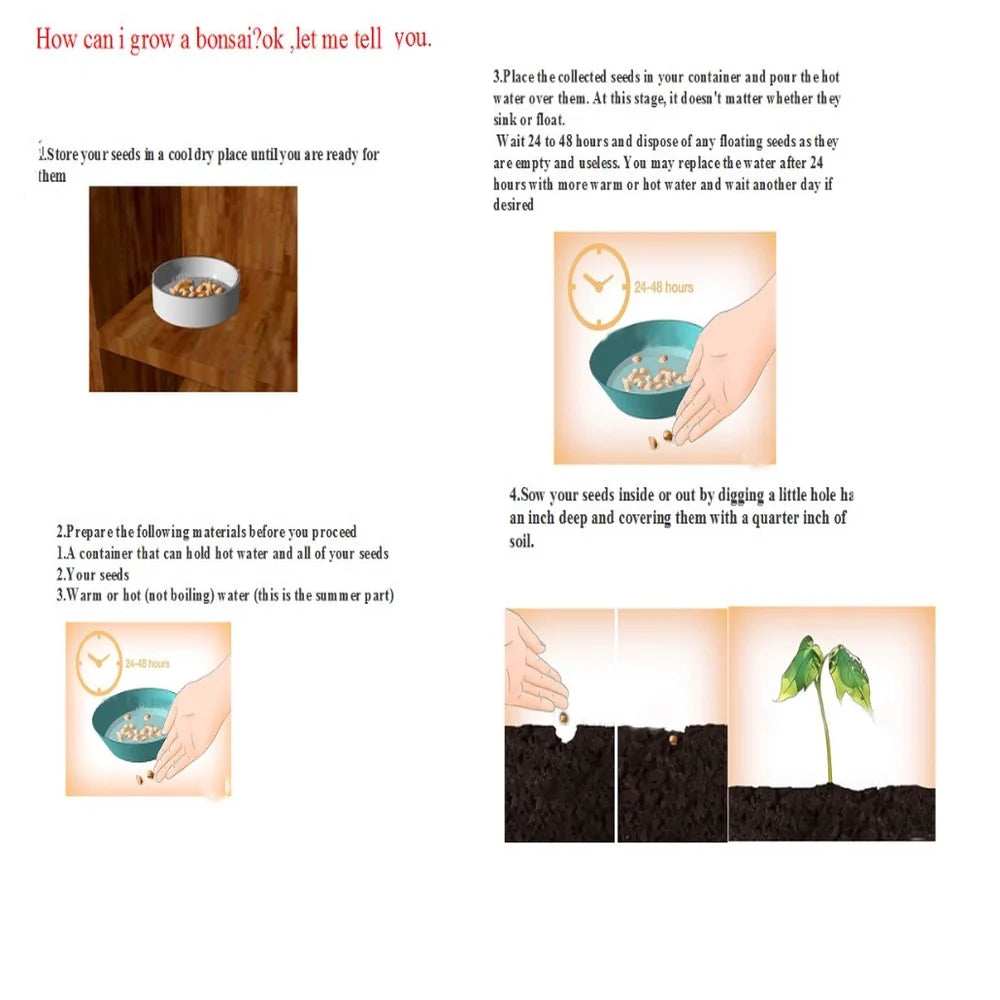 How can i grow a bonsai?ok ,let me tell you.

1.Store your seeds in a cool dry place until you are ready for them

2.Prepare the following materials before you proceed
1.A container that can hold hot water and all of your seeds
2.Your seeds
3.Warm or hot (not boiling) water (this is the summer part)

24-48 hours

3.Place the collected seeds in your container and pour the hot water over them. At this stage, it doesn't matter whether they sink or float.
Wait 24 to 48 hours and dispose of any floating seeds as they are empty and useless. You may replace the water after 24 hours with more warm or hot water and wait another day if desired

24-48 hours

4.Sow your seeds inside or out by digging a little hole ha an inch deep and covering them with a quarter inch of soil.