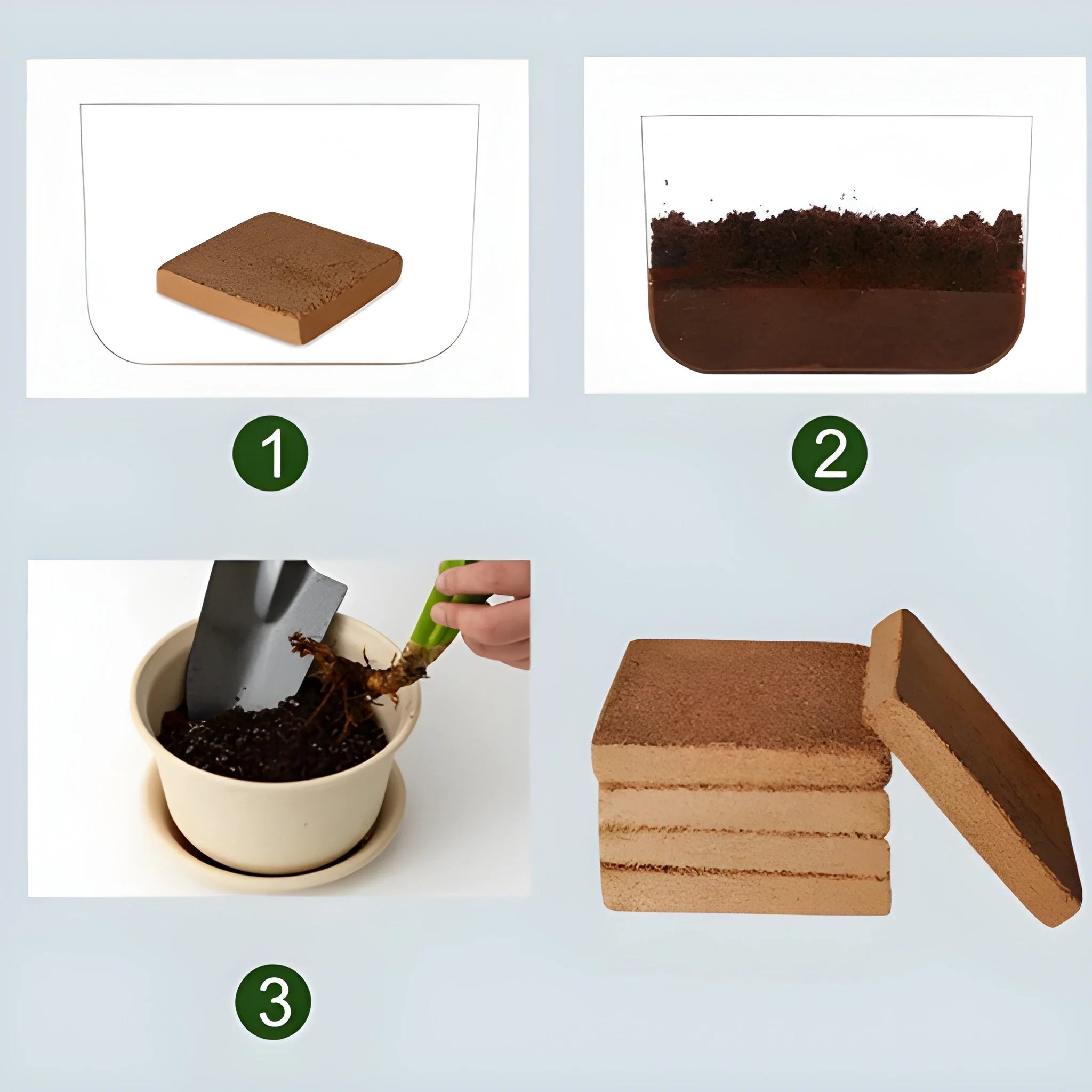 1

2

3