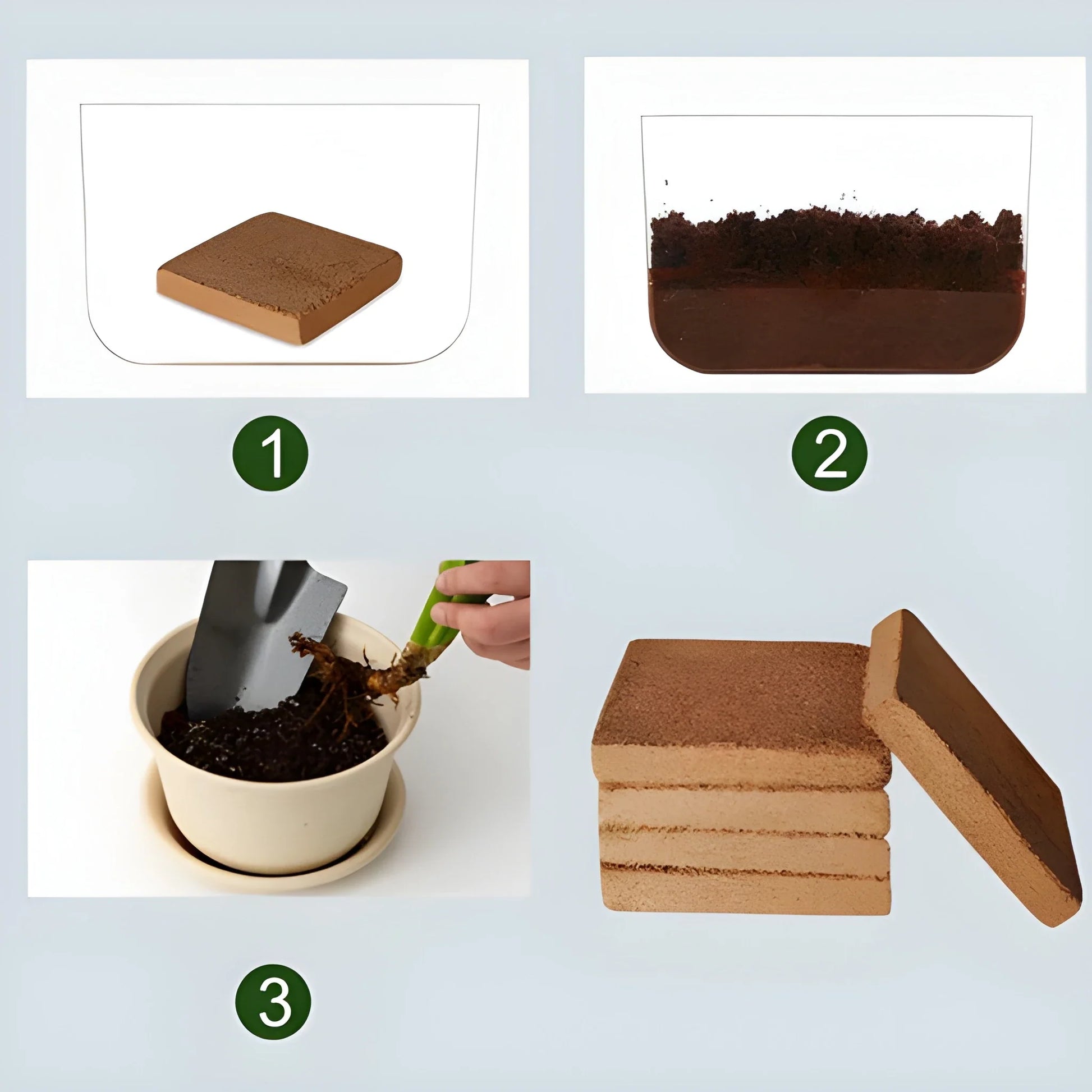 1

2

3