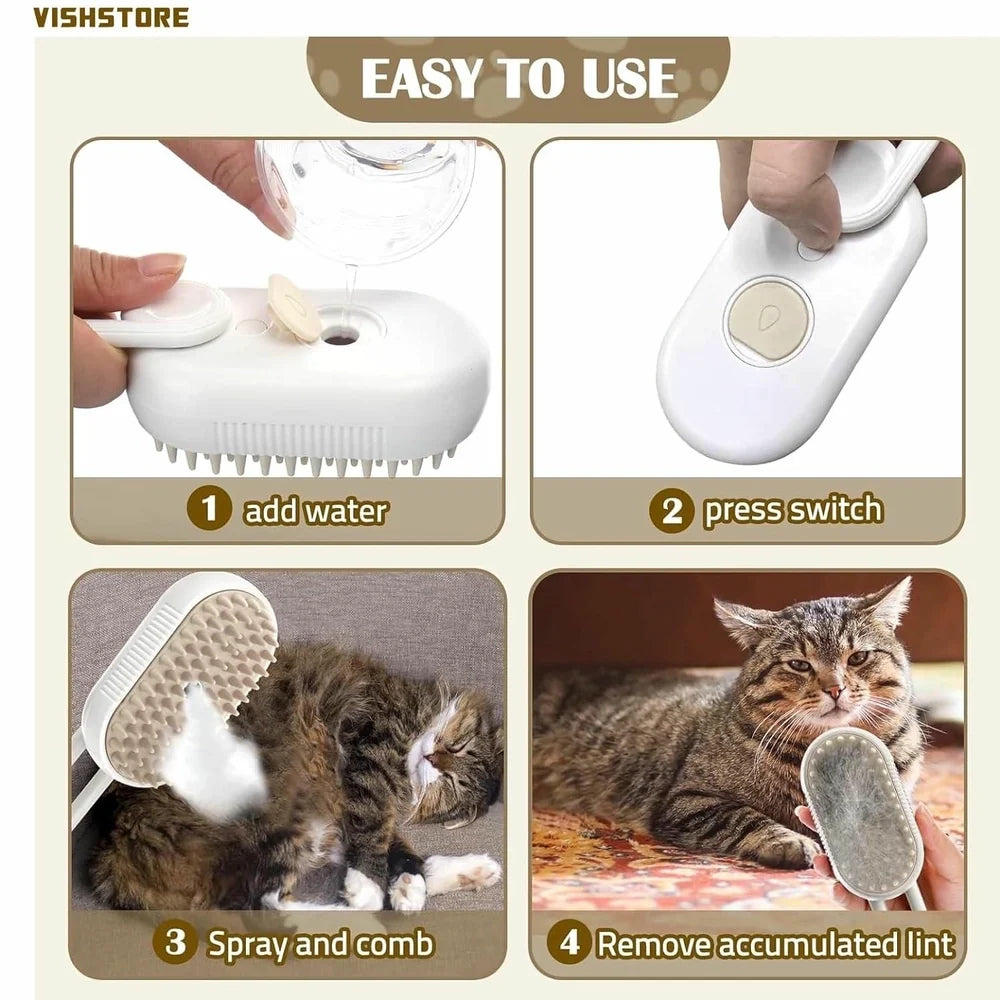 VISHSTORE

EASY TO USE

1 add water

2 press switch

3 Spray and comb

4 Remove accumulated lint