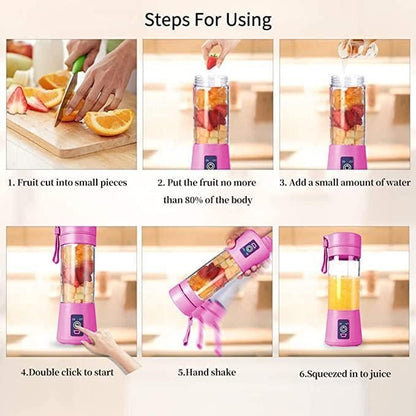 Steps For Using

1. Fruit cut into small pieces

2. Put the fruit no more than 80% of the body

3. Add a small amount of water

4.Double click to start

5.Hand shake

6.Squeezed in to juice