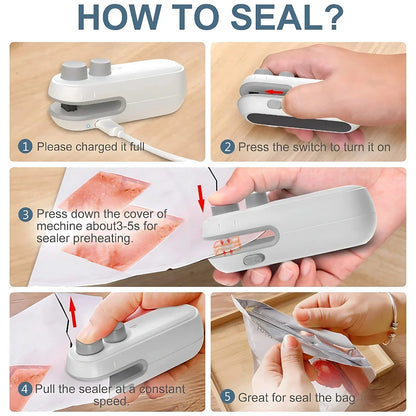 HOW TO SEAL?

1 Please charged it full

2 Press the switch to turn it on

3 Press down the cover of mechine about3-5s for sealer preheating.

4 Pull the sealer at a constant speed.

5 Great for seal the bag