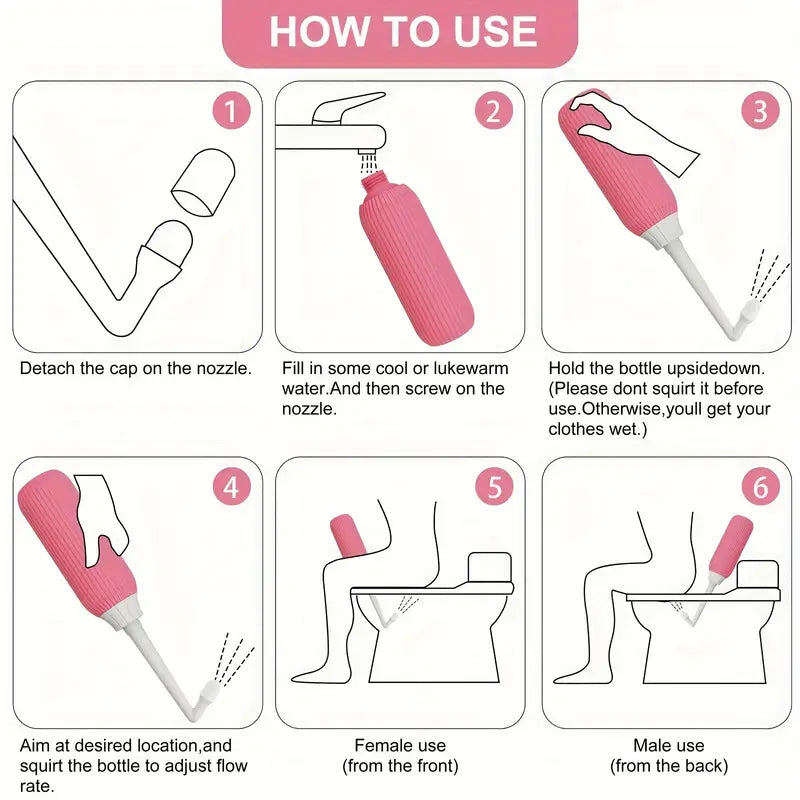 HOW TO USE

1

Detach the cap on the nozzle.

2

Fill in some cool or lukewarm water.And then screw on the nozzle.

3

Hold the bottle upsidedown. (Please dont squirt it before use.Otherwise,youll get your clothes wet.)

4

Aim at desired location,and squirt the bottle to adjust flow rate.

5

Female use (from the front)

6

Male use (from the back)