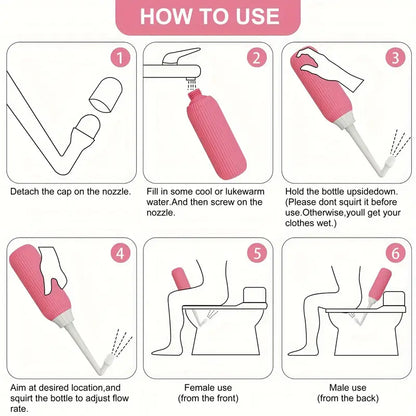 HOW TO USE

1

Detach the cap on the nozzle.

2

Fill in some cool or lukewarm water.And then screw on the nozzle.

3

Hold the bottle upsidedown. (Please dont squirt it before use.Otherwise,youll get your clothes wet.)

4

Aim at desired location,and squirt the bottle to adjust flow rate.

5

Female use (from the front)

6

Male use (from the back)