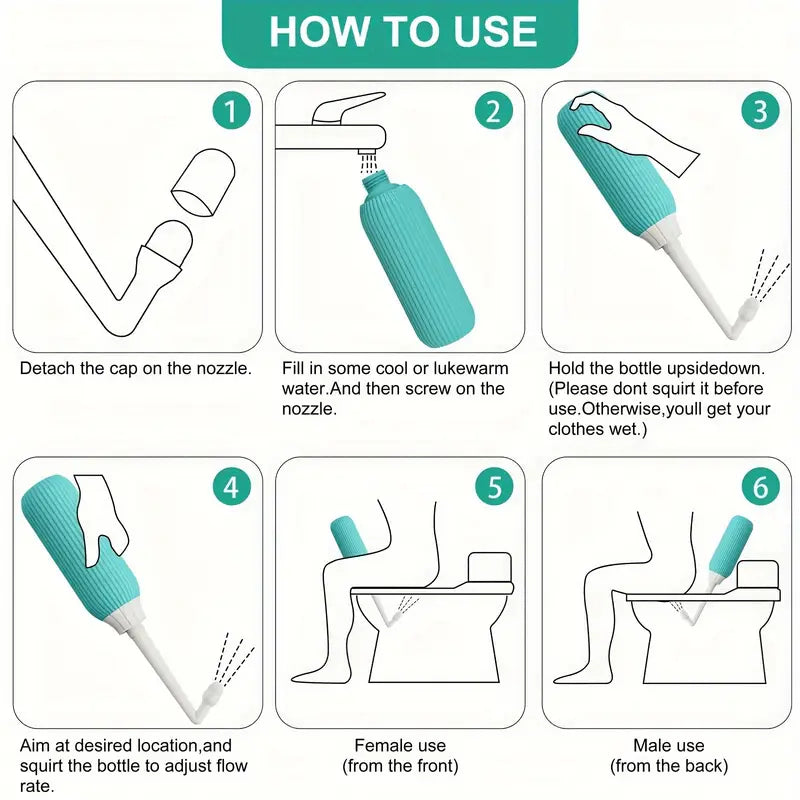 HOW TO USE

1

Detach the cap on the nozzle.

2

Fill in some cool or lukewarm water.And then screw on the nozzle.

3

Hold the bottle upsidedown. (Please dont squirt it before use.Otherwise,youll get your clothes wet.)

4

Aim at desired location,and squirt the bottle to adjust flow rate.

5

Female use (from the front)

6

Male use (from the back)