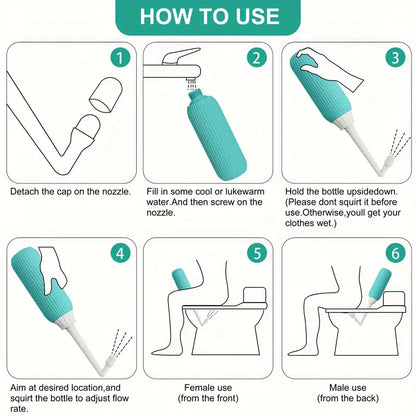 HOW TO USE

1

Detach the cap on the nozzle.

2

Fill in some cool or lukewarm water.And then screw on the nozzle.

3

Hold the bottle upsidedown. (Please dont squirt it before use.Otherwise,youll get your clothes wet.)

4

Aim at desired location,and squirt the bottle to adjust flow rate.

5

Female use (from the front)

6

Male use (from the back)