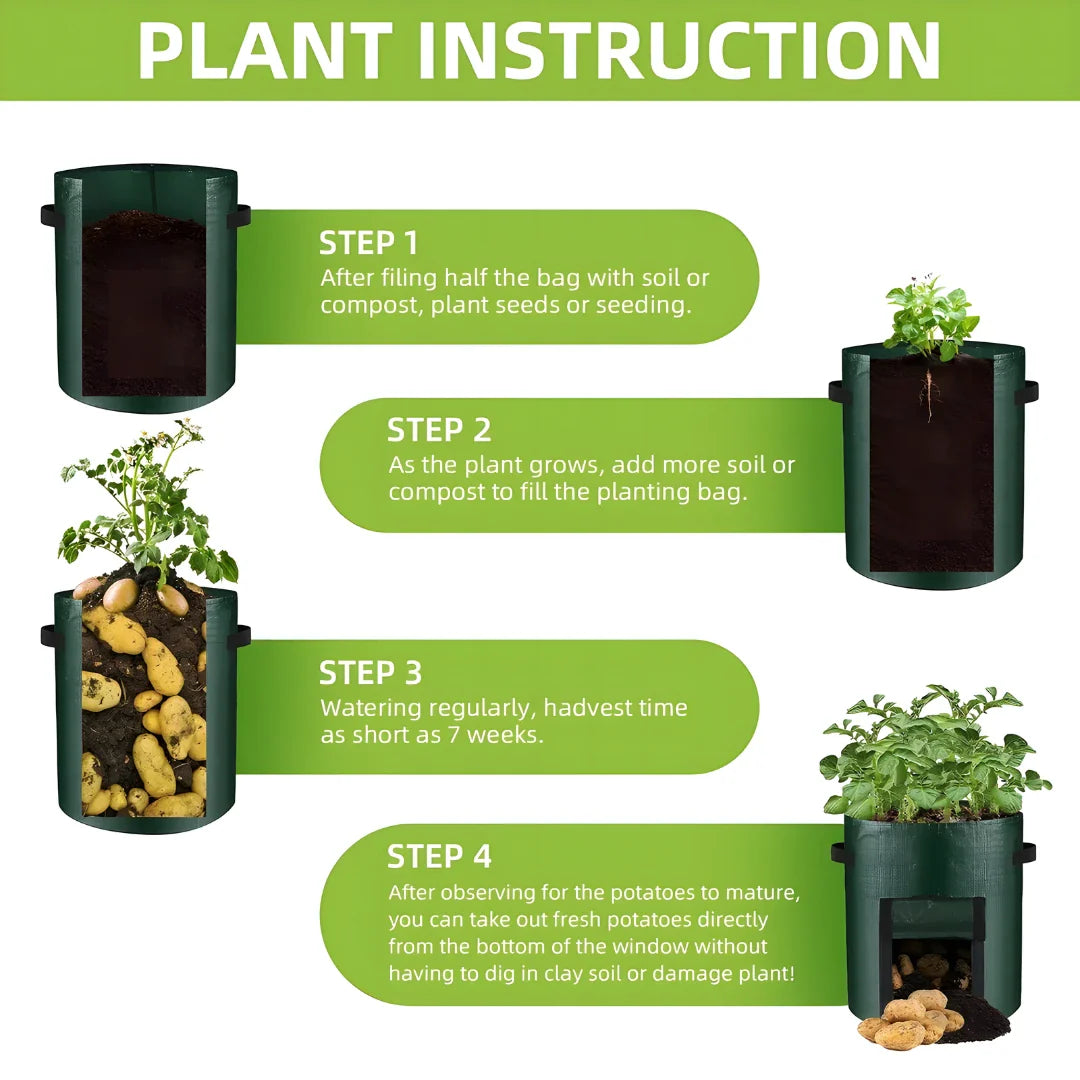 PLANT INSTRUCTION

STEP 1
After filing half the bag with soil or compost, plant seeds or seeding.

STEP 2
As the plant grows, add more soil or compost to fill the planting bag.

STEP 3
Watering regularly, hadvest time as short as 7 weeks.

STEP 4
After observing for the potatoes to mature, you can take out fresh potatoes directly from the bottom of the window without having to dig in clay soil or damage plant!