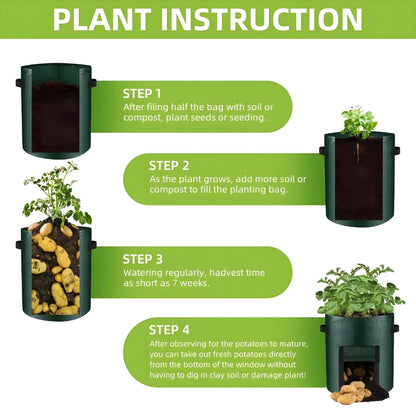 PLANT INSTRUCTION

STEP 1
After filing half the bag with soil or compost, plant seeds or seeding.

STEP 2
As the plant grows, add more soil or compost to fill the planting bag.

STEP 3
Watering regularly, hadvest time as short as 7 weeks.

STEP 4
After observing for the potatoes to mature, you can take out fresh potatoes directly from the bottom of the window without having to dig in clay soil or damage plant!