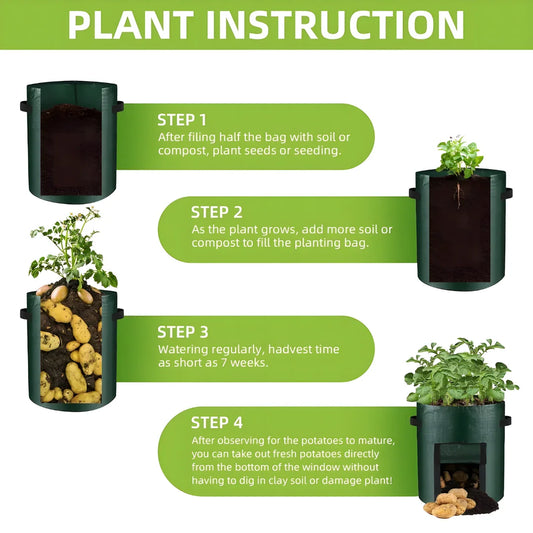 PLANT INSTRUCTION

STEP 1
After filing half the bag with soil or compost, plant seeds or seeding.

STEP 2
As the plant grows, add more soil or compost to fill the planting bag.

STEP 3
Watering regularly, hadvest time as short as 7 weeks.

STEP 4
After observing for the potatoes to mature, you can take out fresh potatoes directly from the bottom of the window without having to dig in clay soil or damage plant!