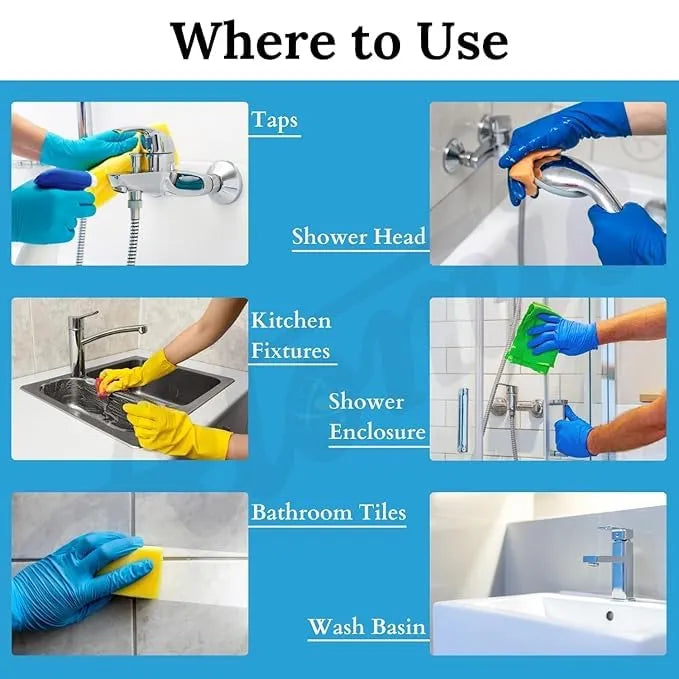 Where to Use

Taps

Shower Head

Kitchen Fixtures

Shower Enclosure

Bathroom Tiles

Wash Basin