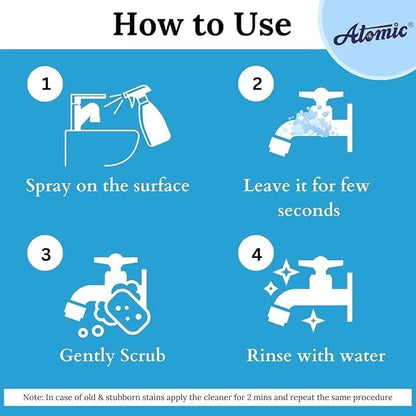 How to Use

Atomic®

1
Spray on the surface

2
Leave it for few seconds

3
Gently Scrub

4
Rinse with water

Note: In case of old & stubborn stains apply the cleaner for 2 mins and repeat the same procedure