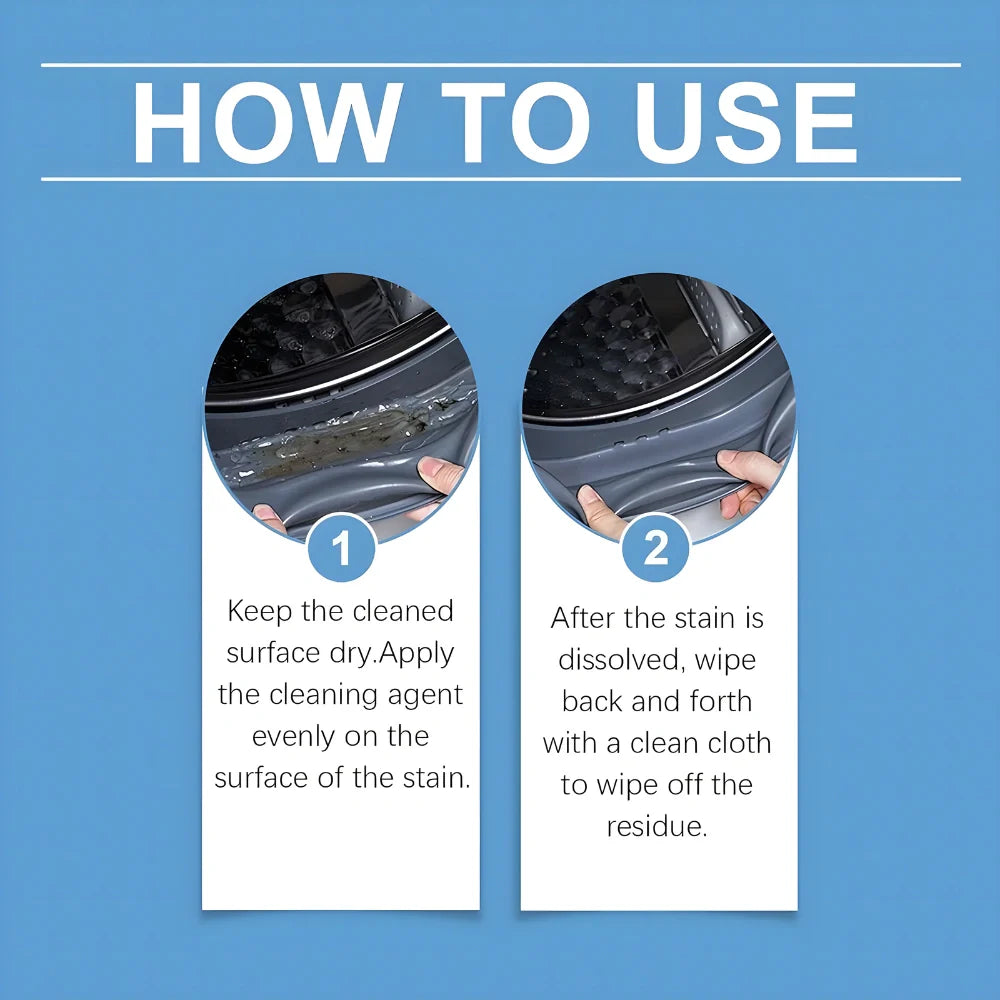 HOW TO USE

1

Keep the cleaned surface dry.Apply the cleaning agent evenly on the surface of the stain.

2

After the stain is dissolved, wipe back and forth with a clean cloth to wipe off the residue.