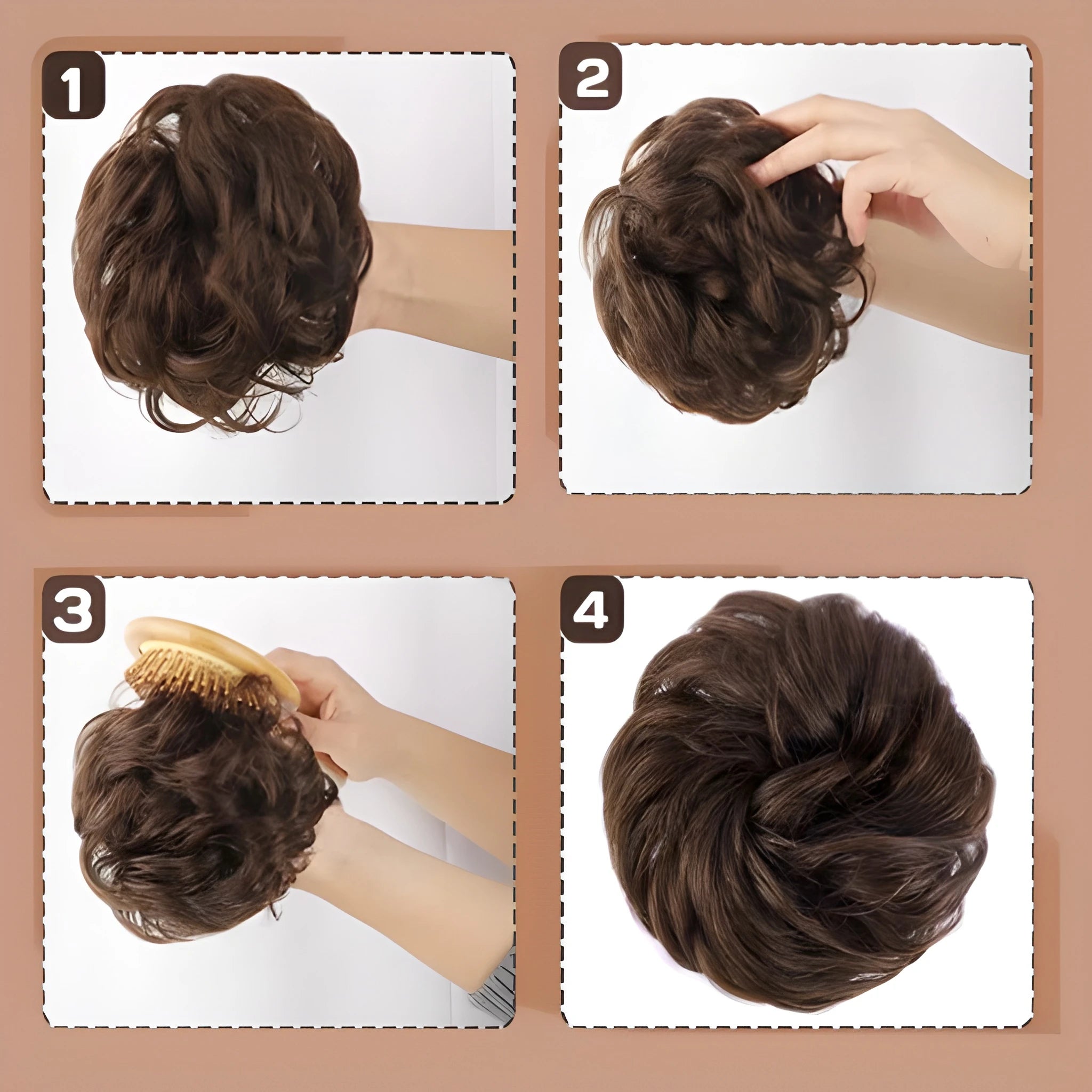 1

2

3

4