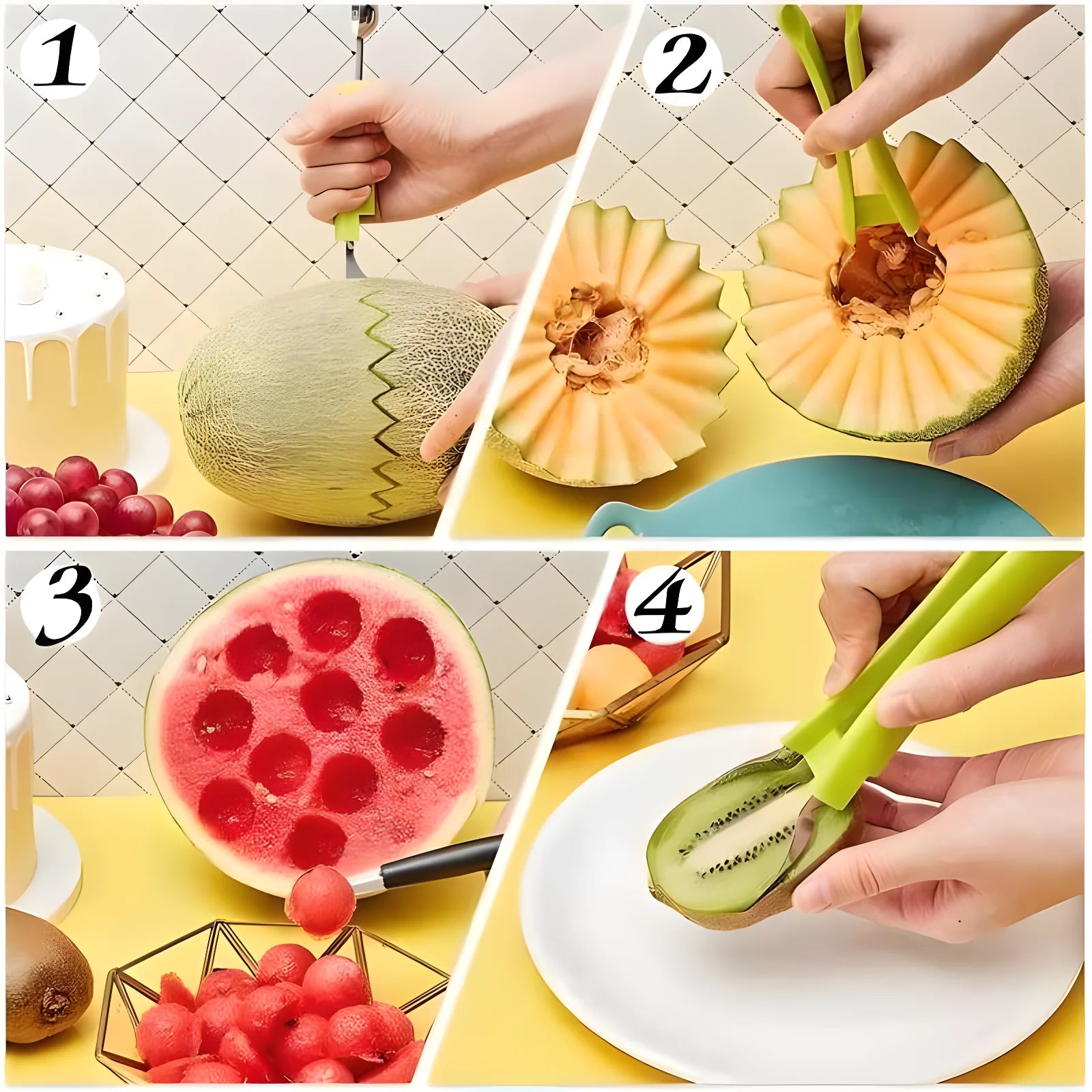 1

2

3

4