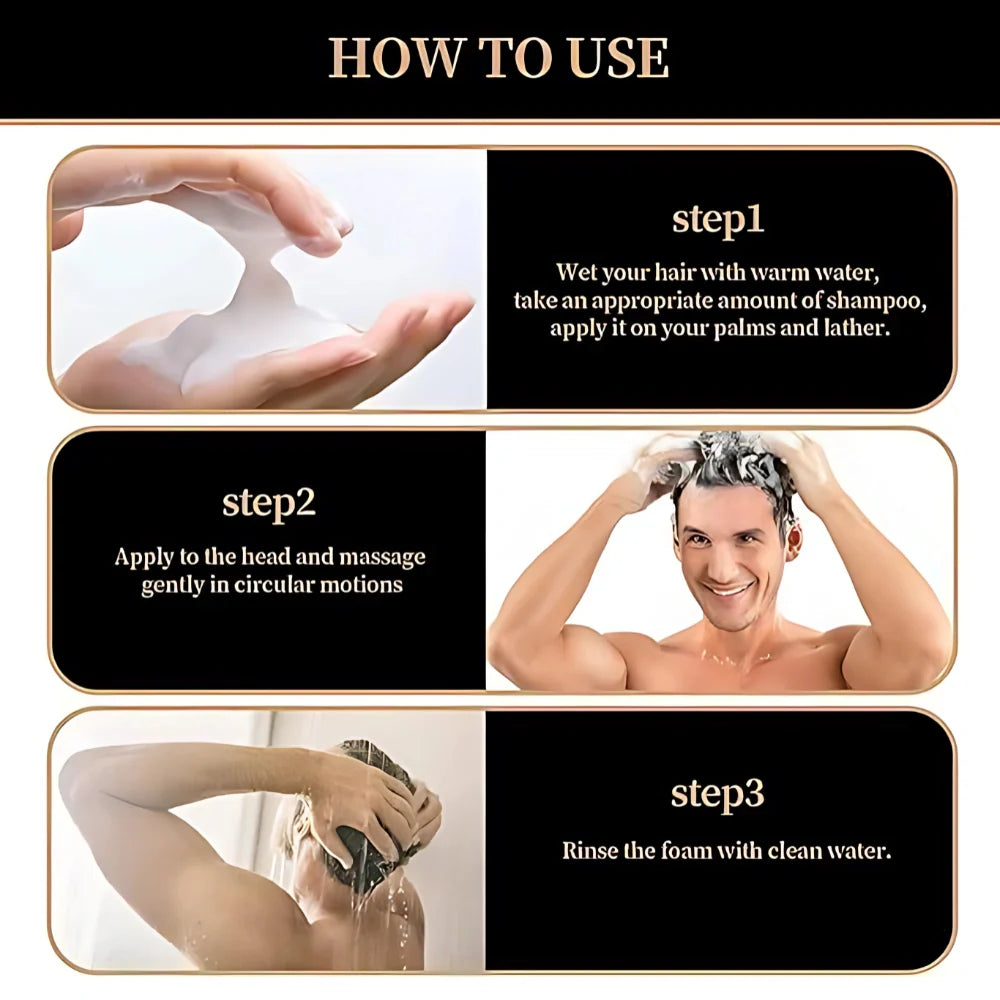 HOW TO USE

step1

Wet your hair with warm water, take an appropriate amount of shampoo, apply it on your palms and lather.

step2

Apply to the head and massage gently in circular motions

step3

Rinse the foam with clean water.