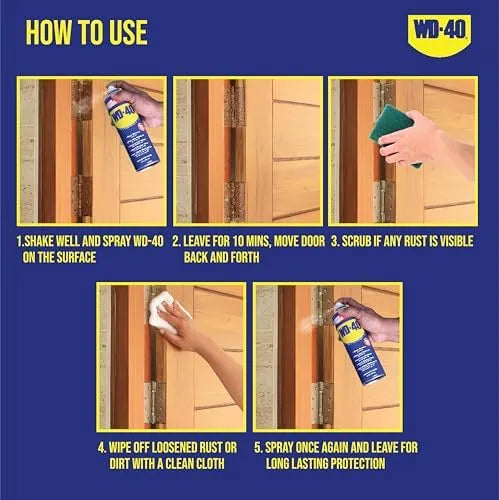 HOW TO USE

WD-40

WD-40

1.SHAKE WELL AND SPRAY WD-40 ON THE SURFACE

2. LEAVE FOR 10 MINS, MOVE DOOR BACK AND FORTH

3. SCRUB IF ANY RUST IS VISIBLE

WD-40

4. WIPE OFF LOOSENED RUST OR DIRT WITH A CLEAN CLOTH

5. SPRAY ONCE AGAIN AND LEAVE FOR LONG LASTING PROTECTION