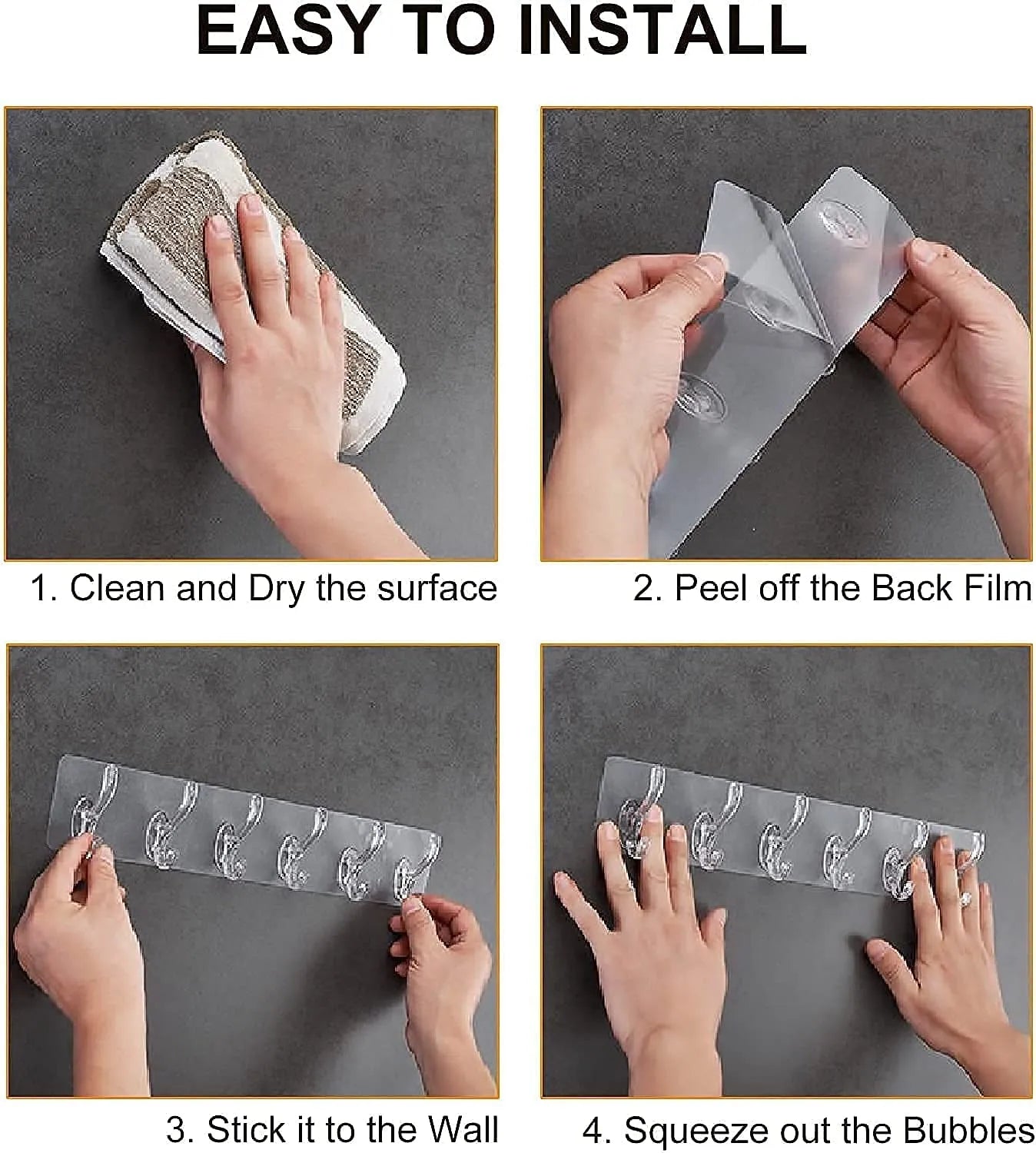 EASY TO INSTALL

1. Clean and Dry the surface

2. Peel off the Back Film

3. Stick it to the Wall

4. Squeeze out the Bubbles