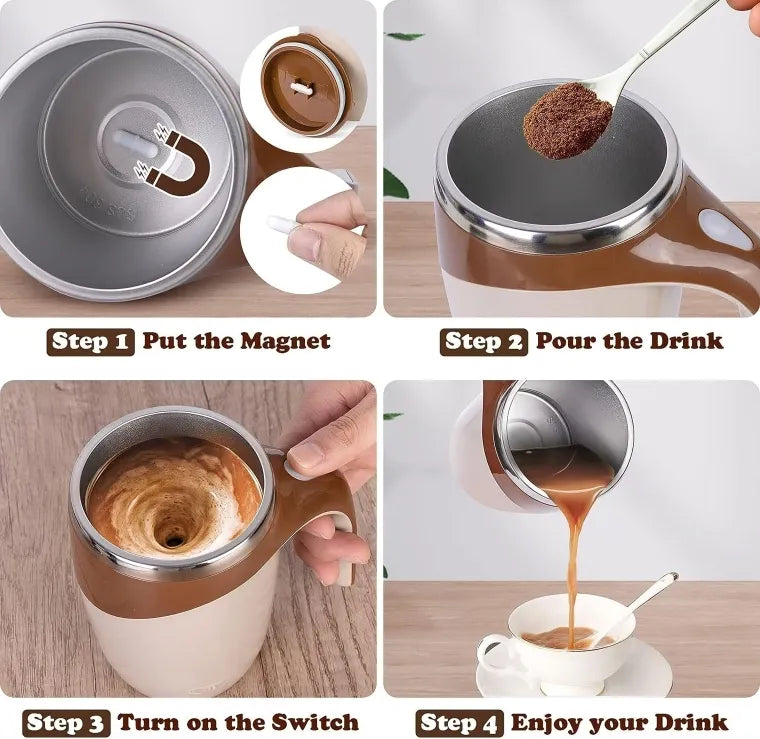 Step 1 Put the Magnet

Step 2 Pour the Drink

Step 3 Turn on the Switch

Step 4 Enjoy your Drink