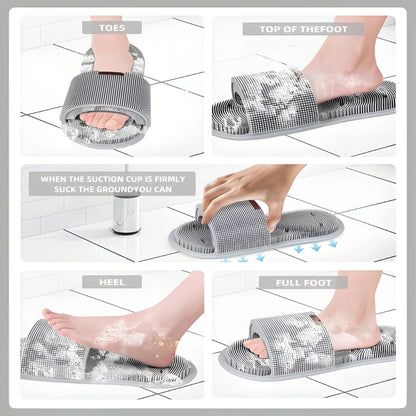 TOES

TOP OF THEFOOT

WHEN THE SUCTION CUP IS FIRMLY SUCK THE GROUNDYOU CAN

HEEL

FULL FOOT