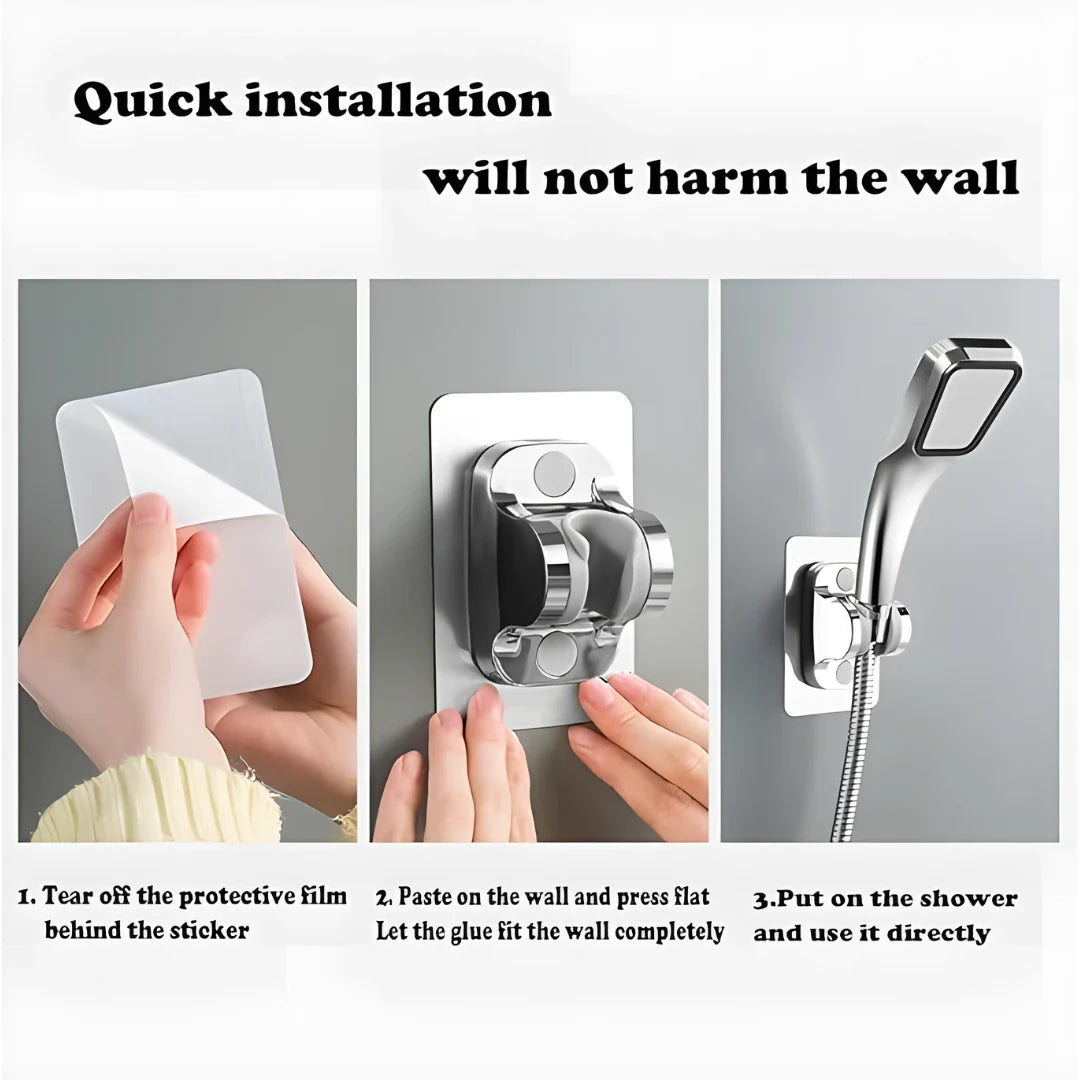 Quick installation

will not harm the wall

1. Tear off the protective film behind the sticker

2. Paste on the wall and press flat Let the glue fit the wall completely

3.Put on the shower and use it directly