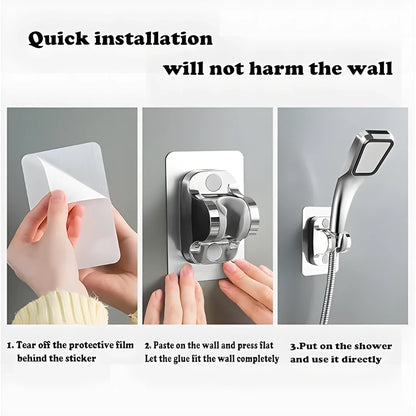 Quick installation

will not harm the wall

1. Tear off the protective film behind the sticker

2. Paste on the wall and press flat Let the glue fit the wall completely

3.Put on the shower and use it directly