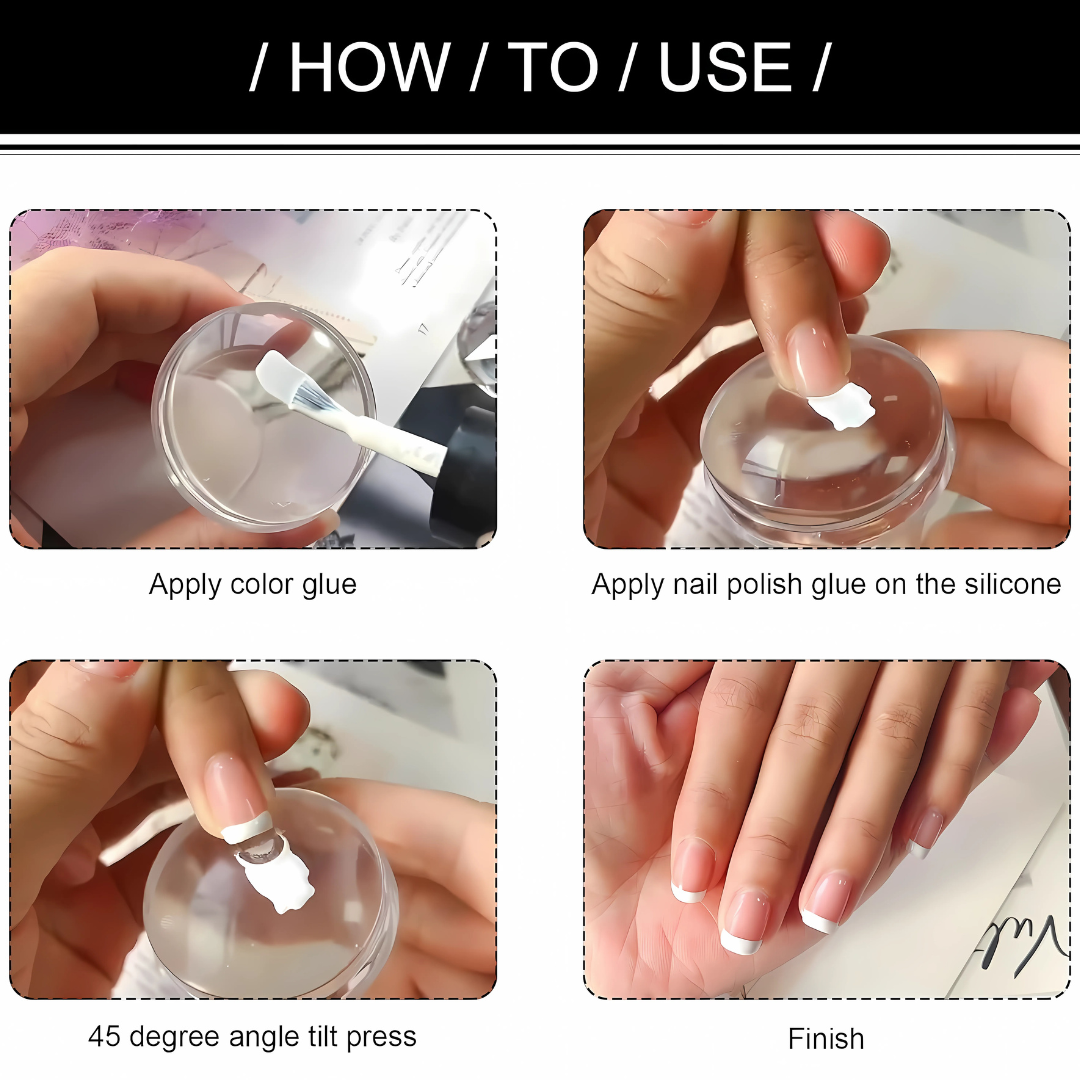 / HOW / TO / USE /

Apply color glue

Apply nail polish glue on the silicone

45 degree angle tilt press

Finish