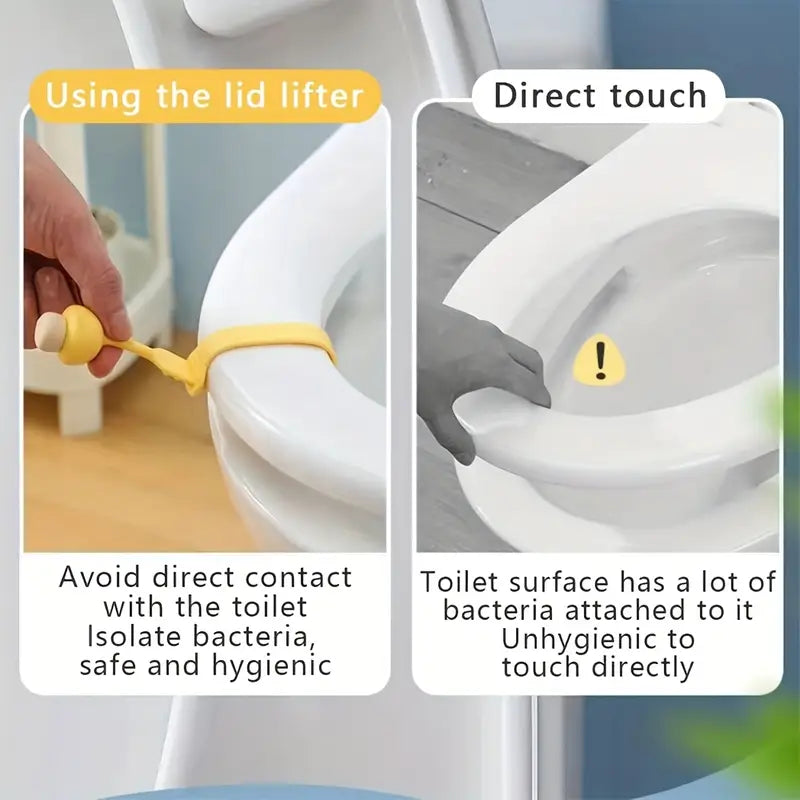 Using the lid lifter

Avoid direct contact with the toilet
Isolate bacteria, safe and hygienic

Direct touch

!

Toilet surface has a lot of bacteria attached to it
Unhygienic to touch directly