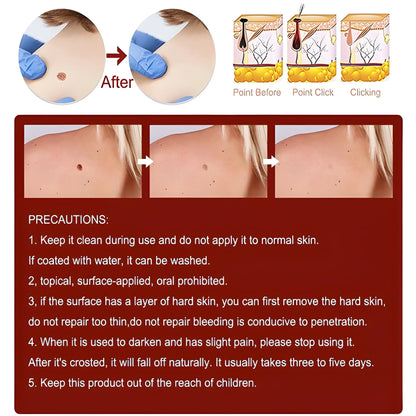 After

Point Before Point Click Clicking

PRECAUTIONS:
1. Keep it clean during use and do not apply it to normal skin.
If coated with water, it can be washed.
2, topical, surface-applied, oral prohibited.
3, if the surface has a layer of hard skin, you can first remove the hard skin, do not repair too thin,do not repair bleeding is conducive to penetration.
4. When it is used to darken and has slight pain, please stop using it.
After it's crosted, it will fall off naturally. It usually takes three to five days.
5. Keep this product out of the reach of children.