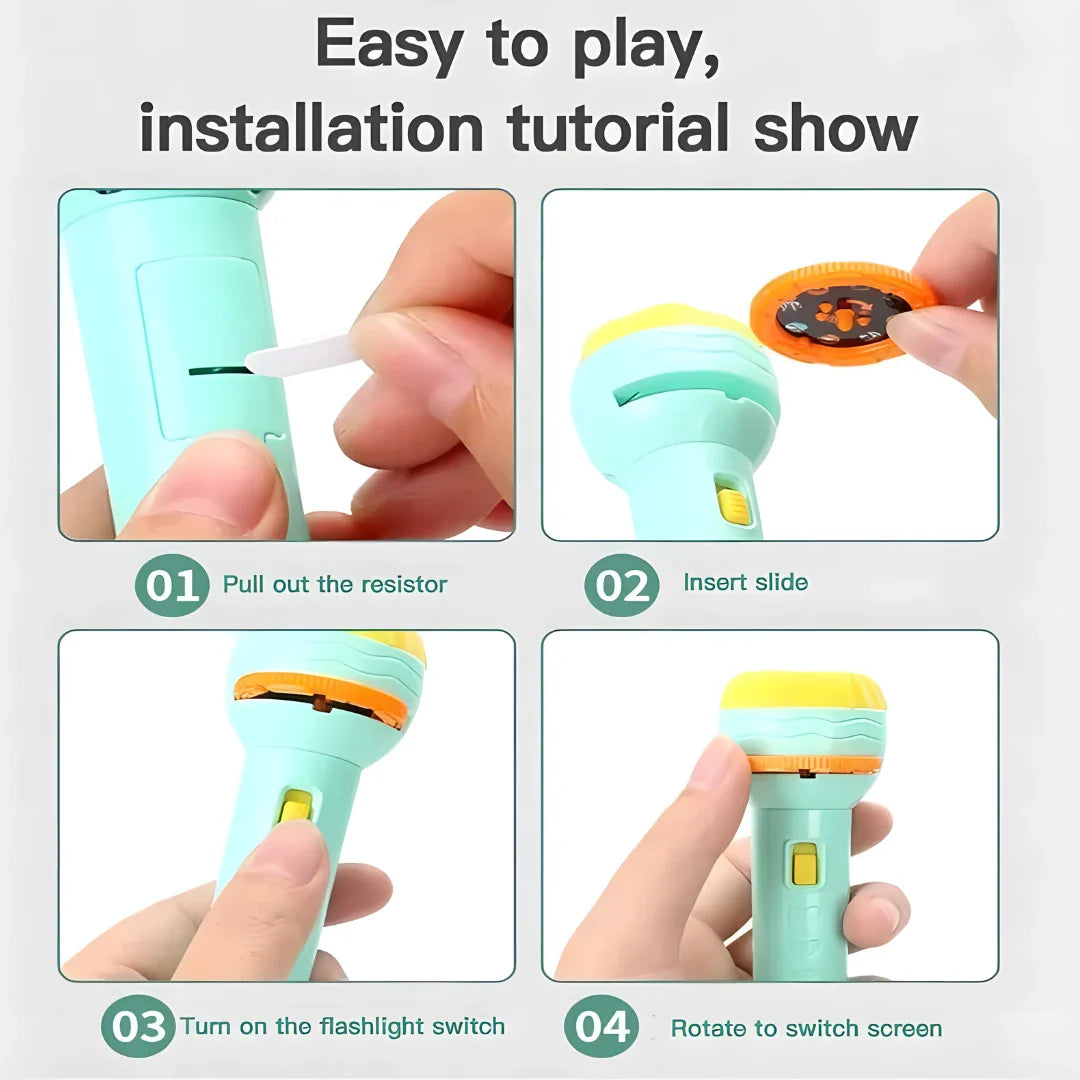 Easy to play, installation tutorial show

01 Pull out the resistor

02 Insert slide

03 Turn on the flashlight switch

04 Rotate to switch screen