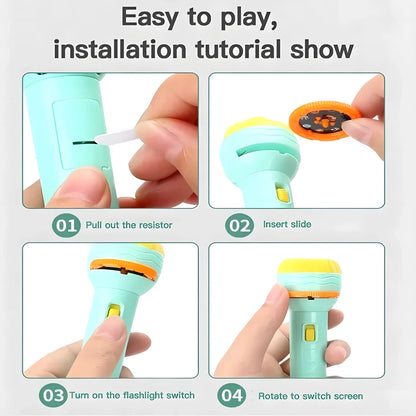 Easy to play,
installation tutorial show

01 Pull out the resistor

02 Insert slide

03 Turn on the flashlight switch

04 Rotate to switch screen