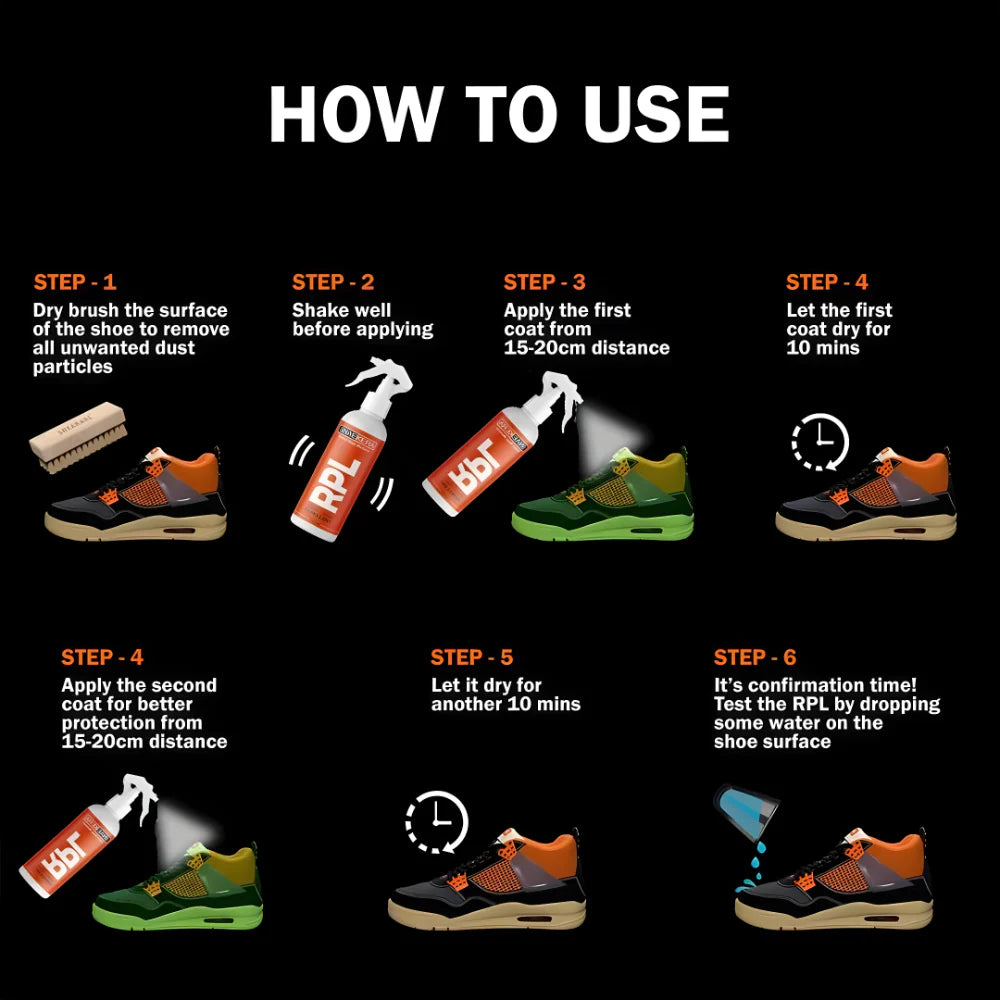 HOW TO USE

STEP - 1
Dry brush the surface of the shoe to remove all unwanted dust particles

STEP - 2
Shake well before applying

RPL

STEP - 3
Apply the first coat from 15-20cm distance

RPL

STEP - 4
Let the first coat dry for 10 mins

STEP - 4
Apply the second coat for better protection from 15-20cm distance

RPL

STEP - 5
Let it dry for another 10 mins

STEP - 6
It's confirmation time! Test the RPL by dropping some water on the shoe surface