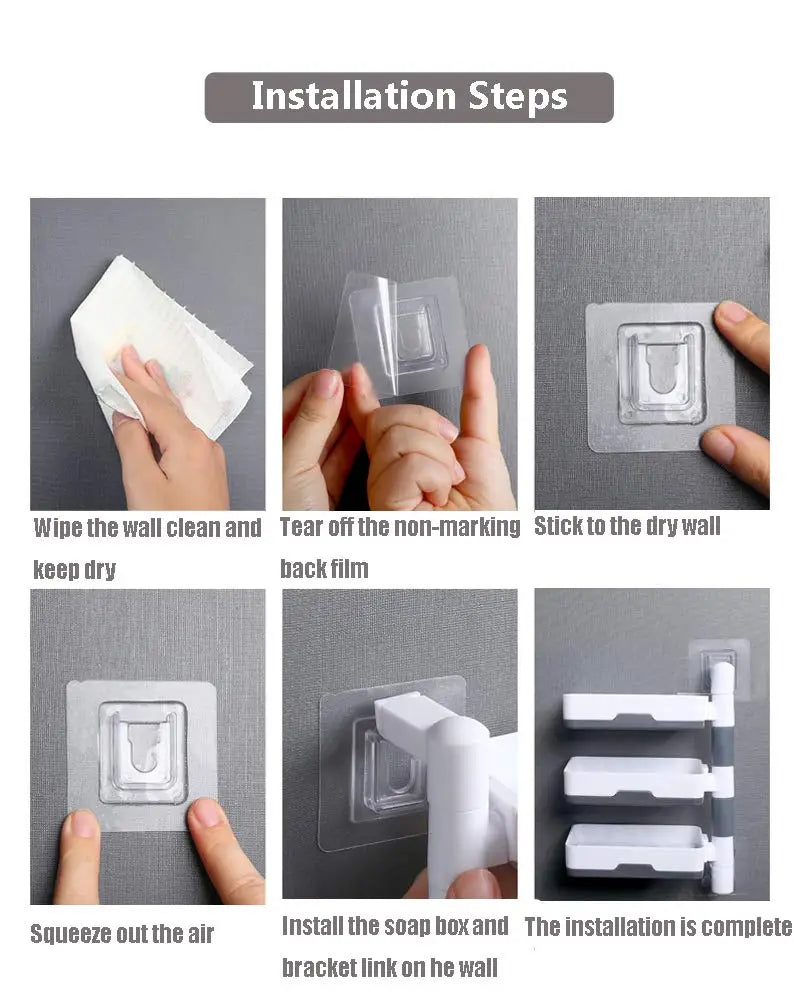 Installation Steps

Wipe the wall clean and keep dry

Tear off the non-marking back film

Stick to the dry wall

Squeeze out the air

Install the soap box and bracket link on he wall

The installation is complete