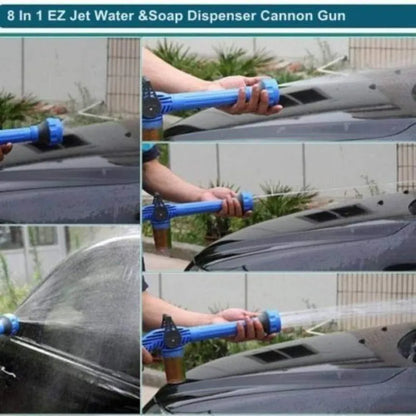 8 In 1 EZ Jet Water &Soap Dispenser Cannon Gun