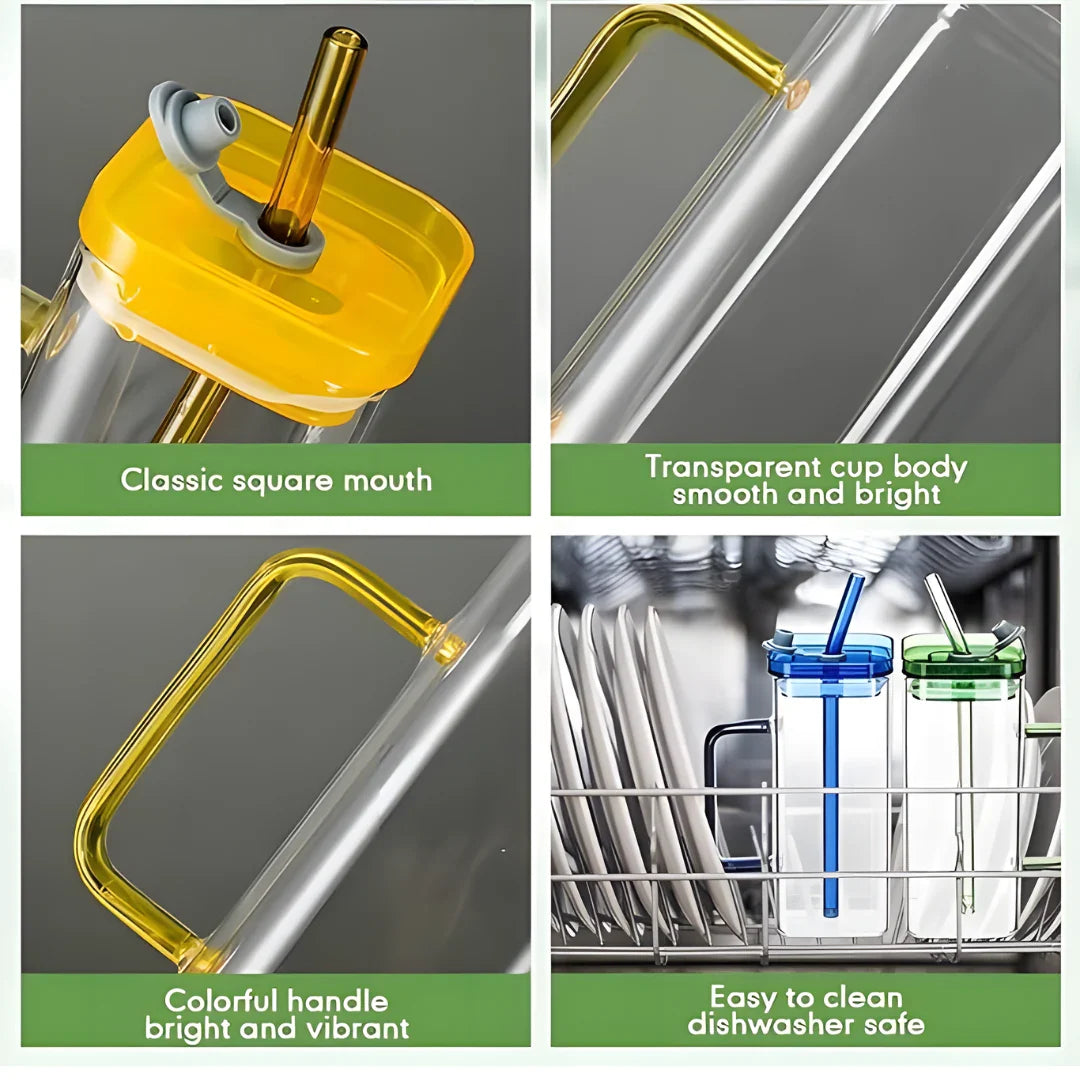 Classic square mouth

Transparent cup body
smooth and bright

Colorful handle
bright and vibrant

Easy to clean
dishwasher safe