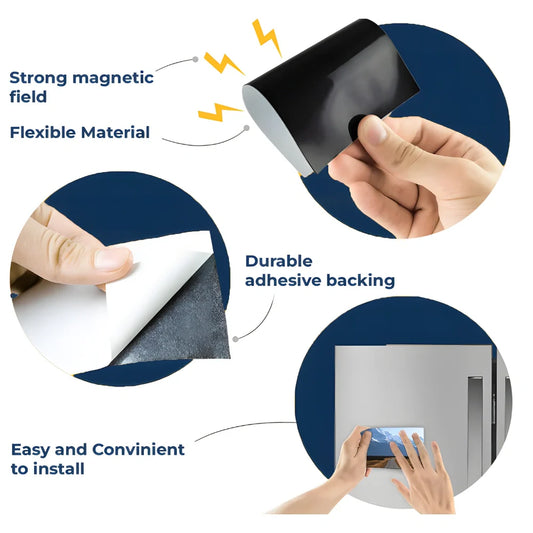 Strong magnetic field

Flexible Material

Durable adhesive backing

Easy and Convinient to install