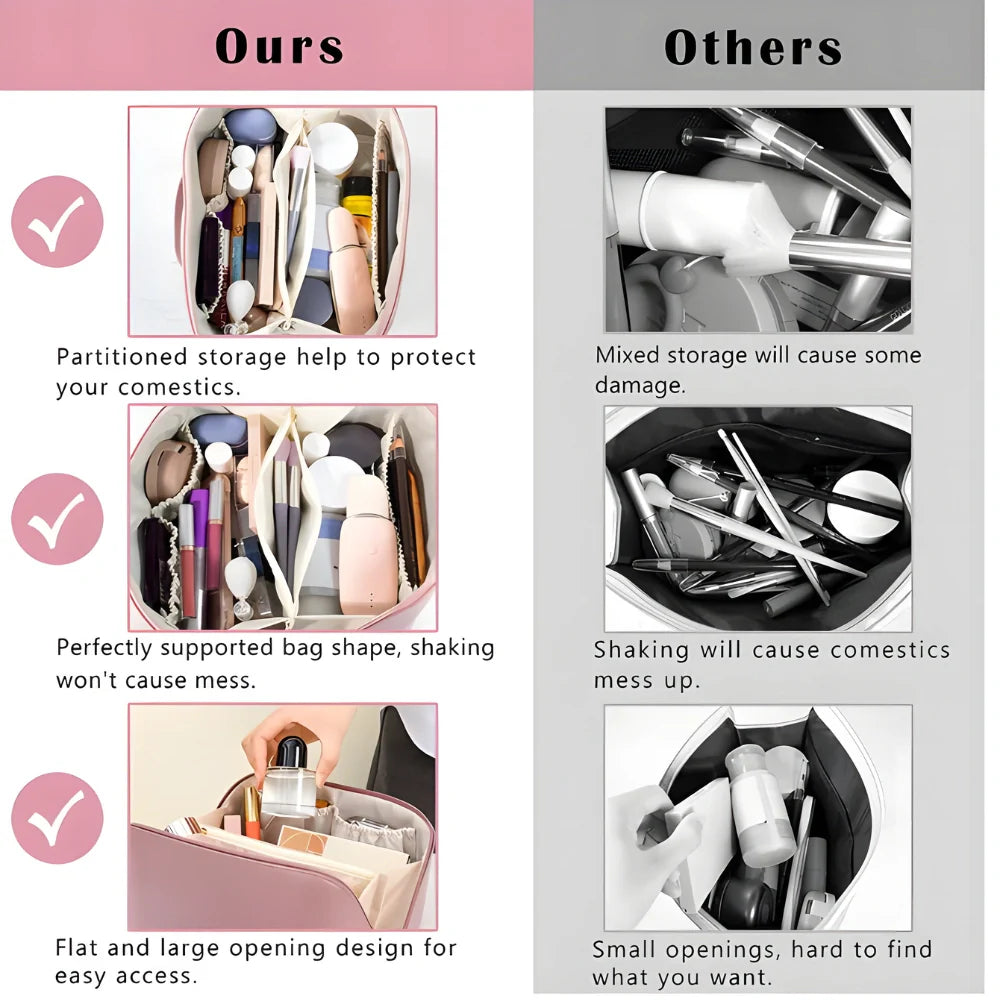 Ours

Partitioned storage help to protect your comestics.

Perfectly supported bag shape, shaking won't cause mess.

Flat and large opening design for easy access.

Others

Mixed storage will cause some damage.

Shaking will cause comestics mess up.

Small openings, hard to find what you want.