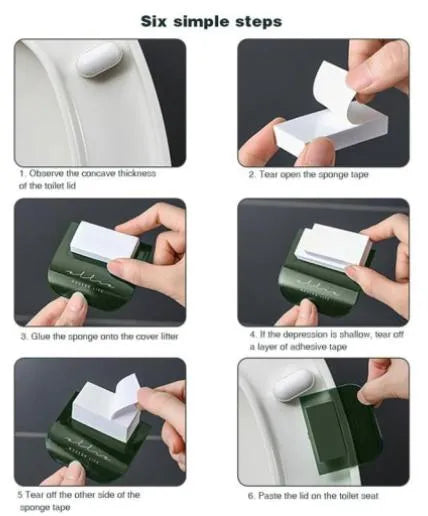 Six simple steps

1. Observe the concave thickness of the toilet lid

2. Tear open the sponge tape

3. Glue the sponge onto the cover litter

4. If the depression is shallow, tear off a layer of adhesive tape

5 Tear off the other side of the sponge tape

6. Paste the lid on the toilet seat