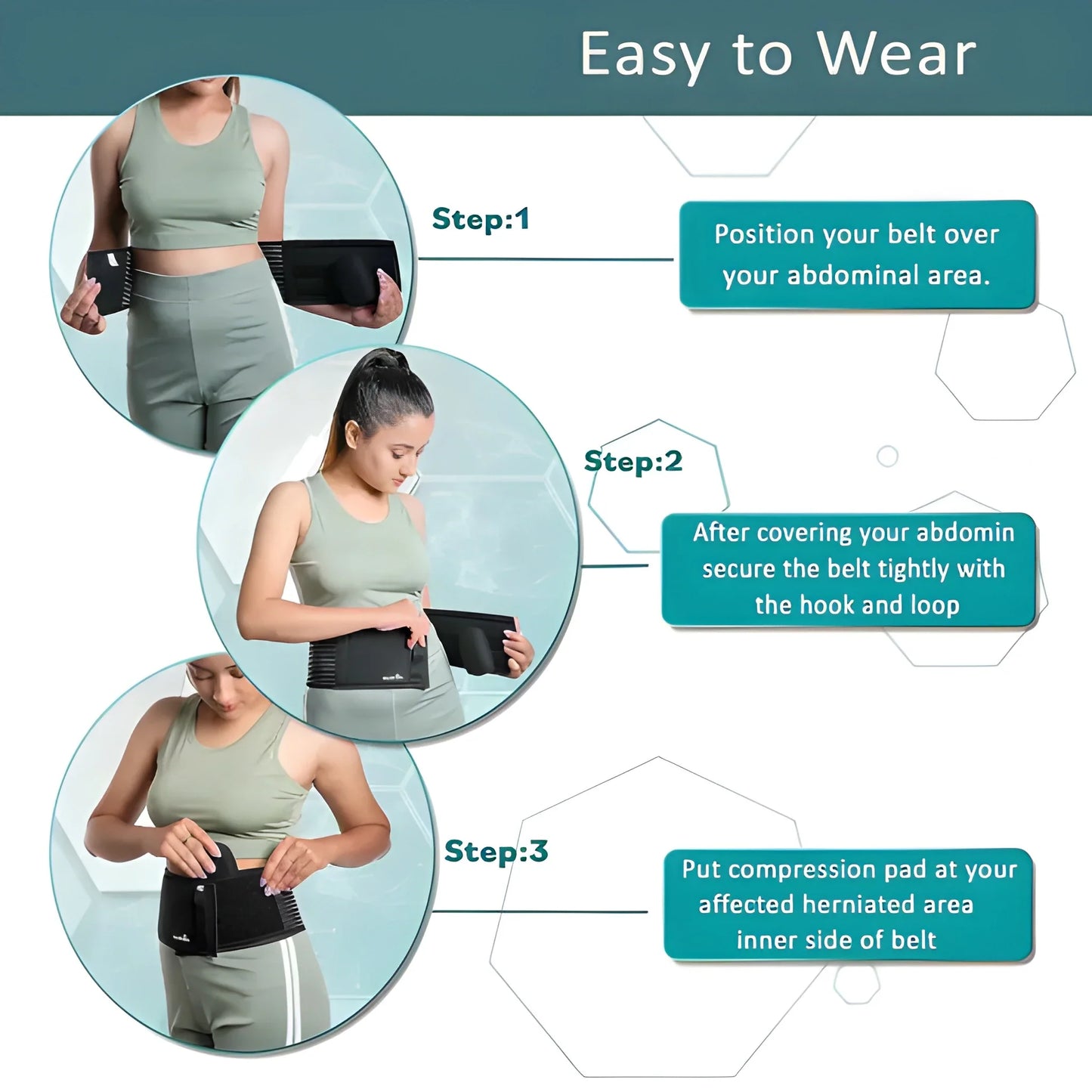 Easy to Wear

Step:1

Position your belt over your abdominal area.

Step:2

After covering your abdomin secure the belt tightly with the hook and loop

Step:3

Put compression pad at your affected herniated area inner side of belt