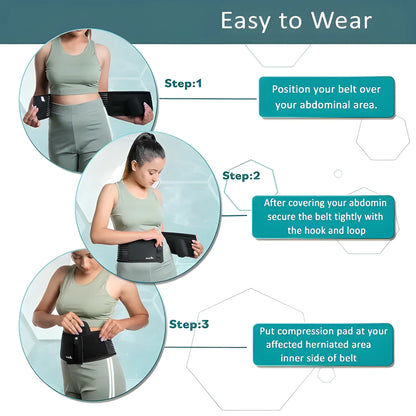 Easy to Wear

Step:1

Position your belt over your abdominal area.

Step:2

After covering your abdomin secure the belt tightly with the hook and loop

Step:3

Put compression pad at your affected herniated area inner side of belt