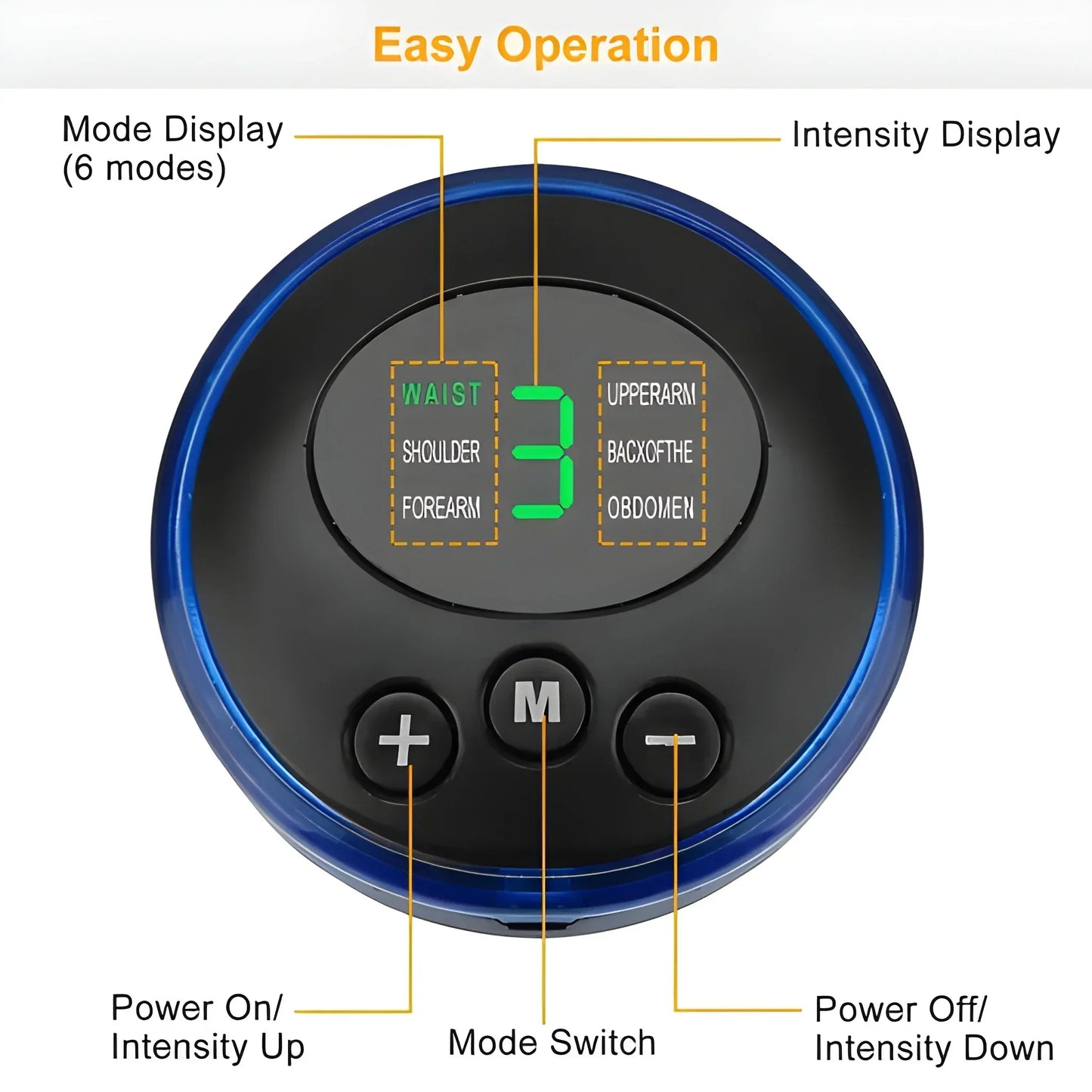 Easy Operation

Mode Display (6 modes)

Intensity Display

WAIST
SHOULDER
FOREARM

3

UPPERARM
BACXOFTHE
OBDOMEN

+

M

−

Power On/ Intensity Up

Mode Switch

Power Off/ Intensity Down