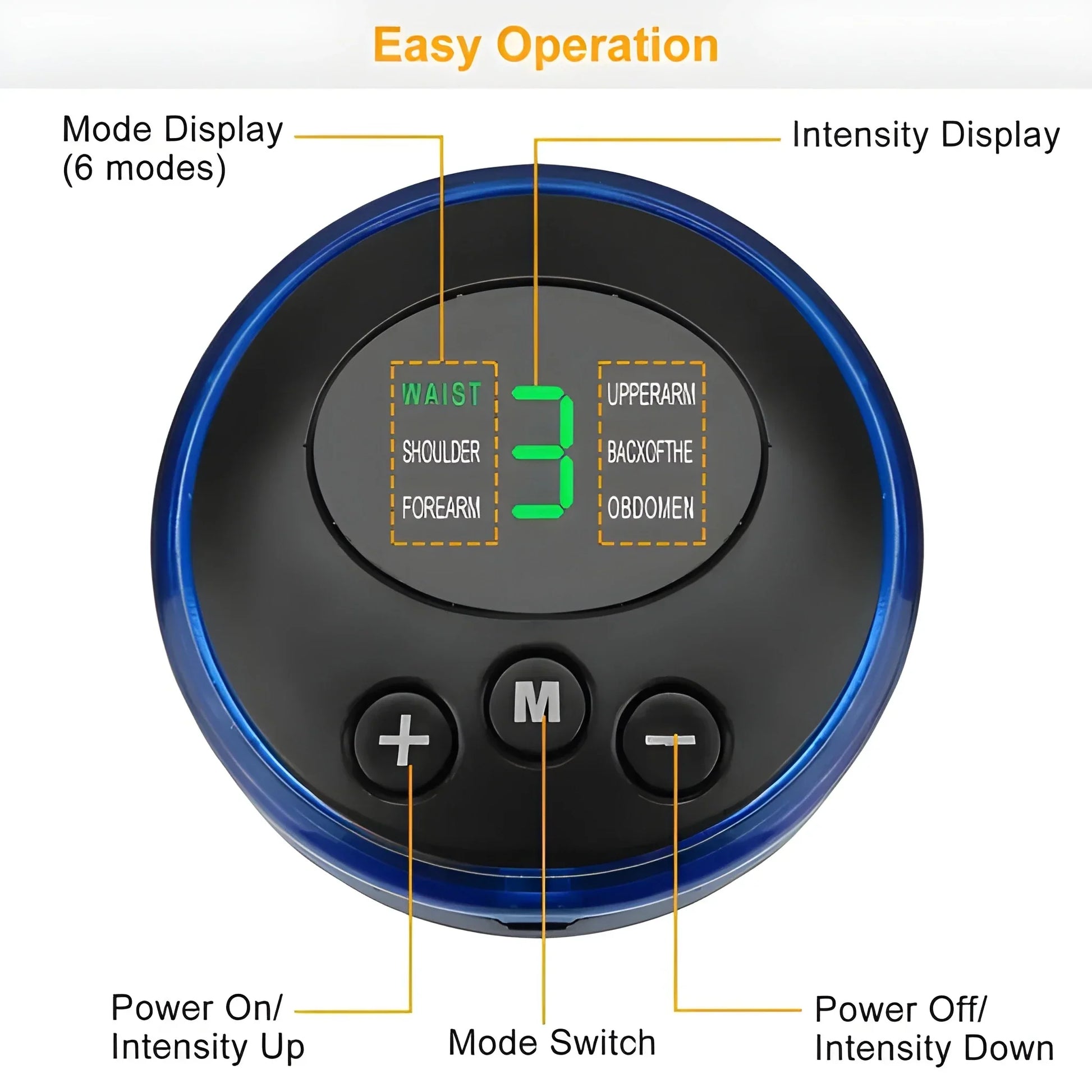 Easy Operation

Mode Display (6 modes)

Intensity Display

WAIST
SHOULDER
FOREARM

3

UPPERARM
BACXOFTHE
OBDOMEN

+

M

−

Power On/ Intensity Up

Mode Switch

Power Off/ Intensity Down