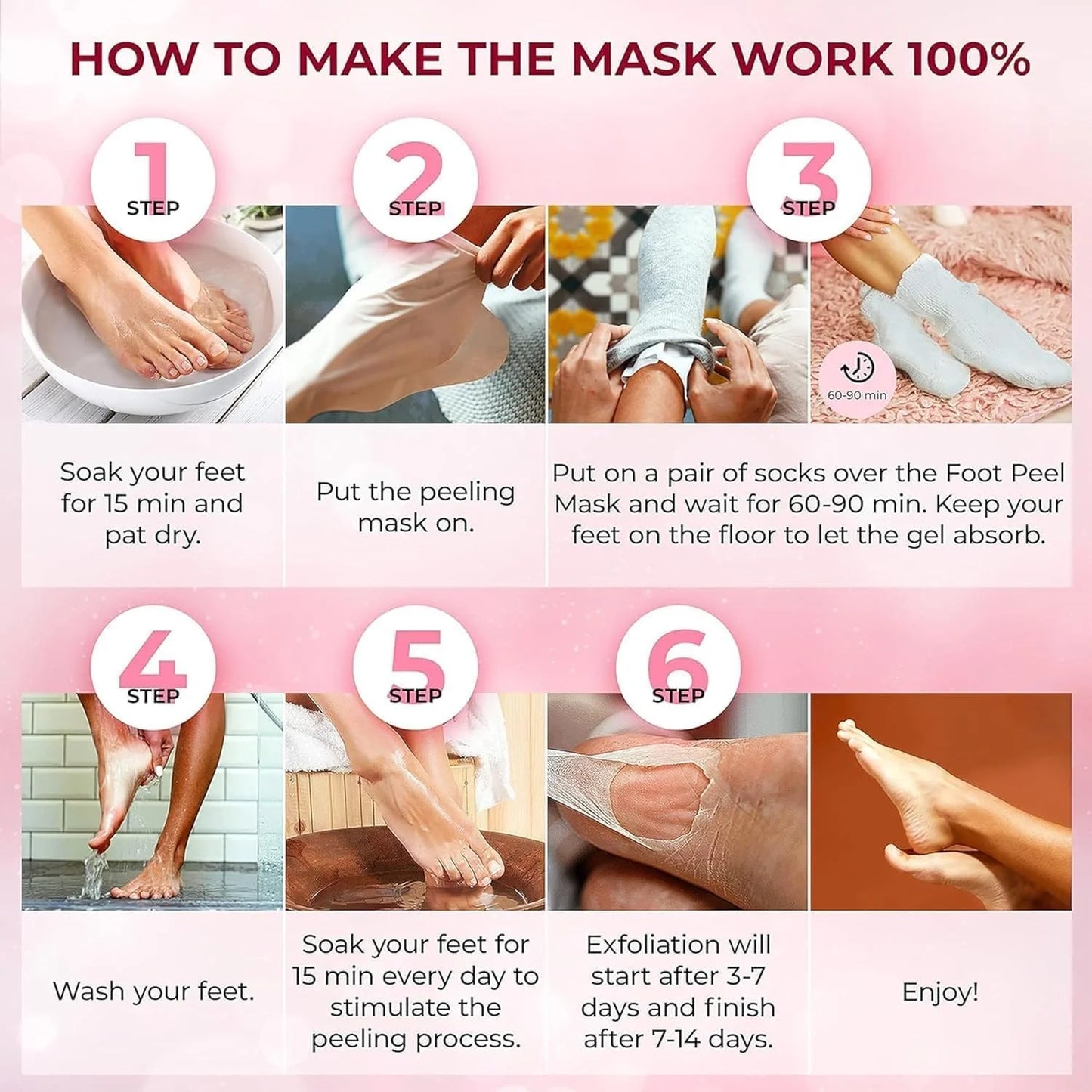 HOW TO MAKE THE MASK WORK 100%

1 STEP

Soak your feet for 15 min and pat dry.

2 STEP

Put the peeling mask on.

3 STEP

60-90 min

Put on a pair of socks over the Foot Peel Mask and wait for 60-90 min. Keep your feet on the floor to let the gel absorb.

4 STEP

Wash your feet.

5 STEP

Soak your feet for 15 min every day to stimulate the peeling process.

6 STEP

Exfoliation will start after 3-7 days and finish after 7-14 days.

Enjoy!