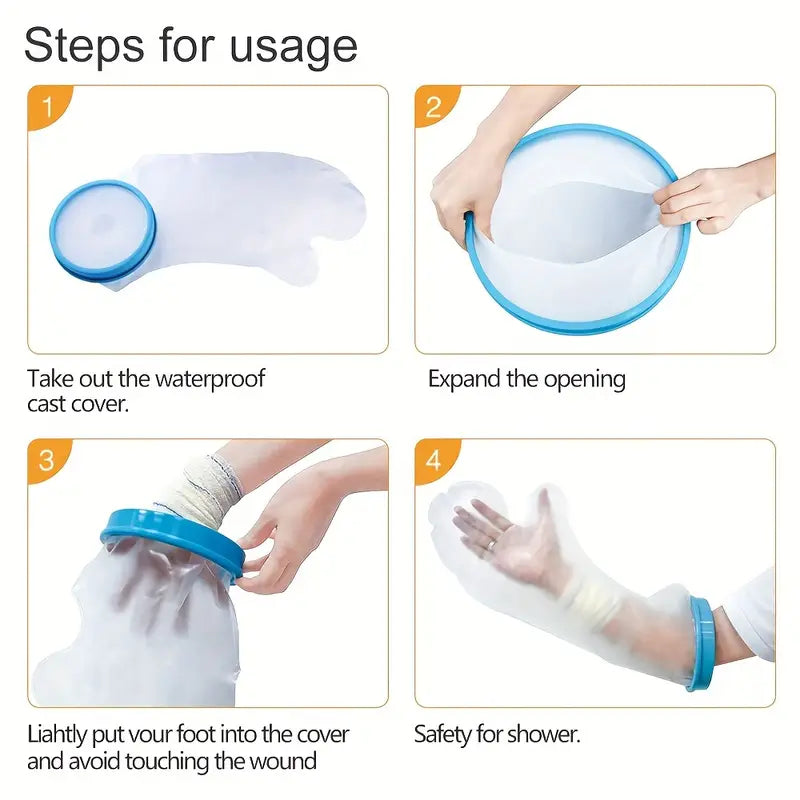 Steps for usage

1

Take out the waterproof cast cover.

2

Expand the opening

3

Liahtly put vour foot into the cover and avoid touching the wound

4

Safety for shower.